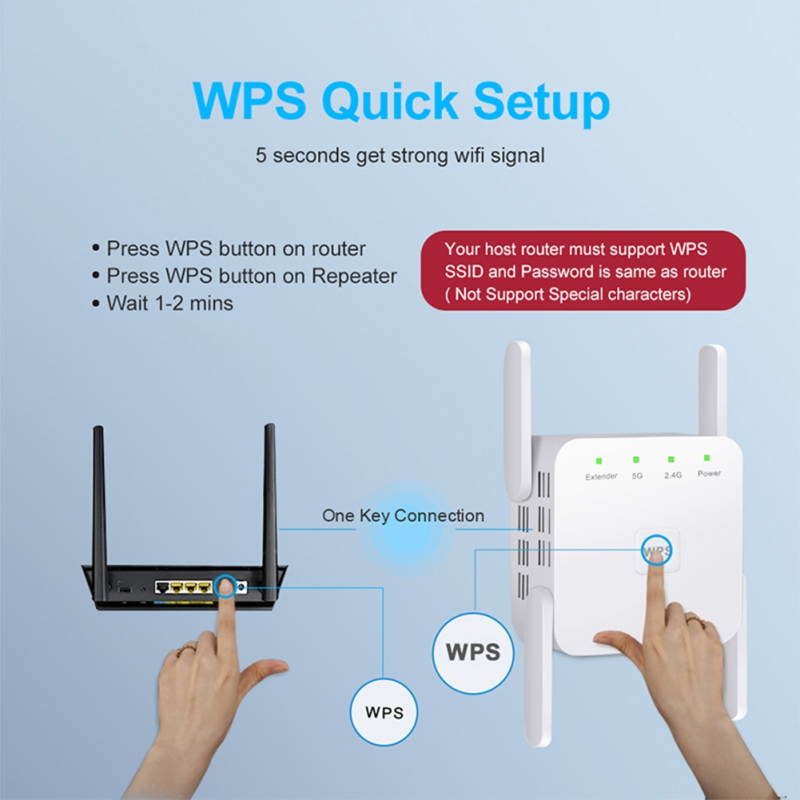 WPS Quick Setup

5 seconds get strong wifi signal

• Press WPS button on router
• Press WPS button on Repeater
• Wait 1-2 mins

Your host router must support WPS
SSID and Password is same as router
( Not Support Special characters)

Extender 5G 2.4G Power

One Key Connection

WPS

WPS

WPS