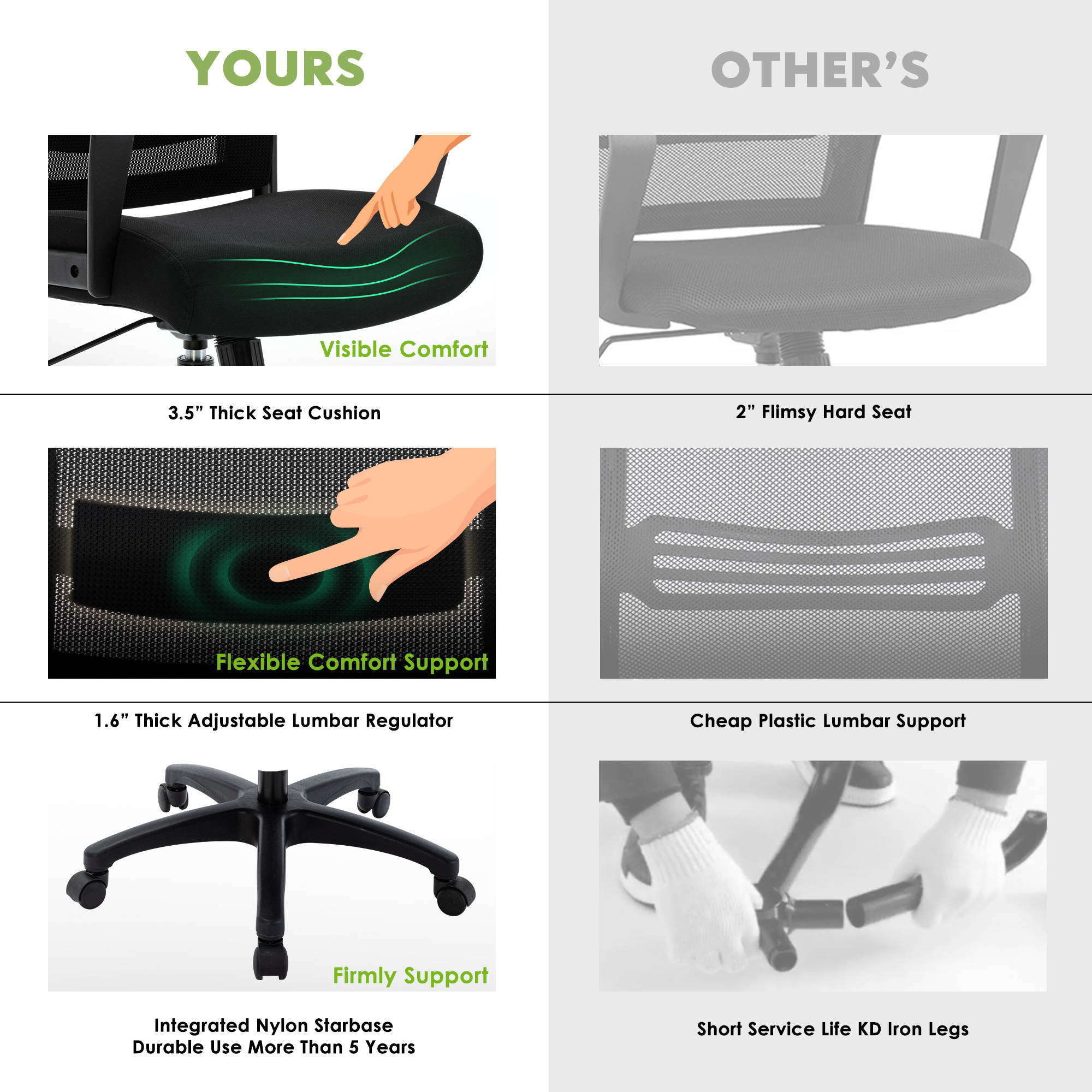 YOURS

Visible Comfort

3.5” Thick Seat Cushion

Flexible Comfort Support

1.6” Thick Adjustable Lumbar Regulator

Firmly Support

Integrated Nylon Starbase
Durable Use More Than 5 Years

OTHER’S

2” Flimsy Hard Seat

Cheap Plastic Lumbar Support

Short Service Life KD Iron Legs