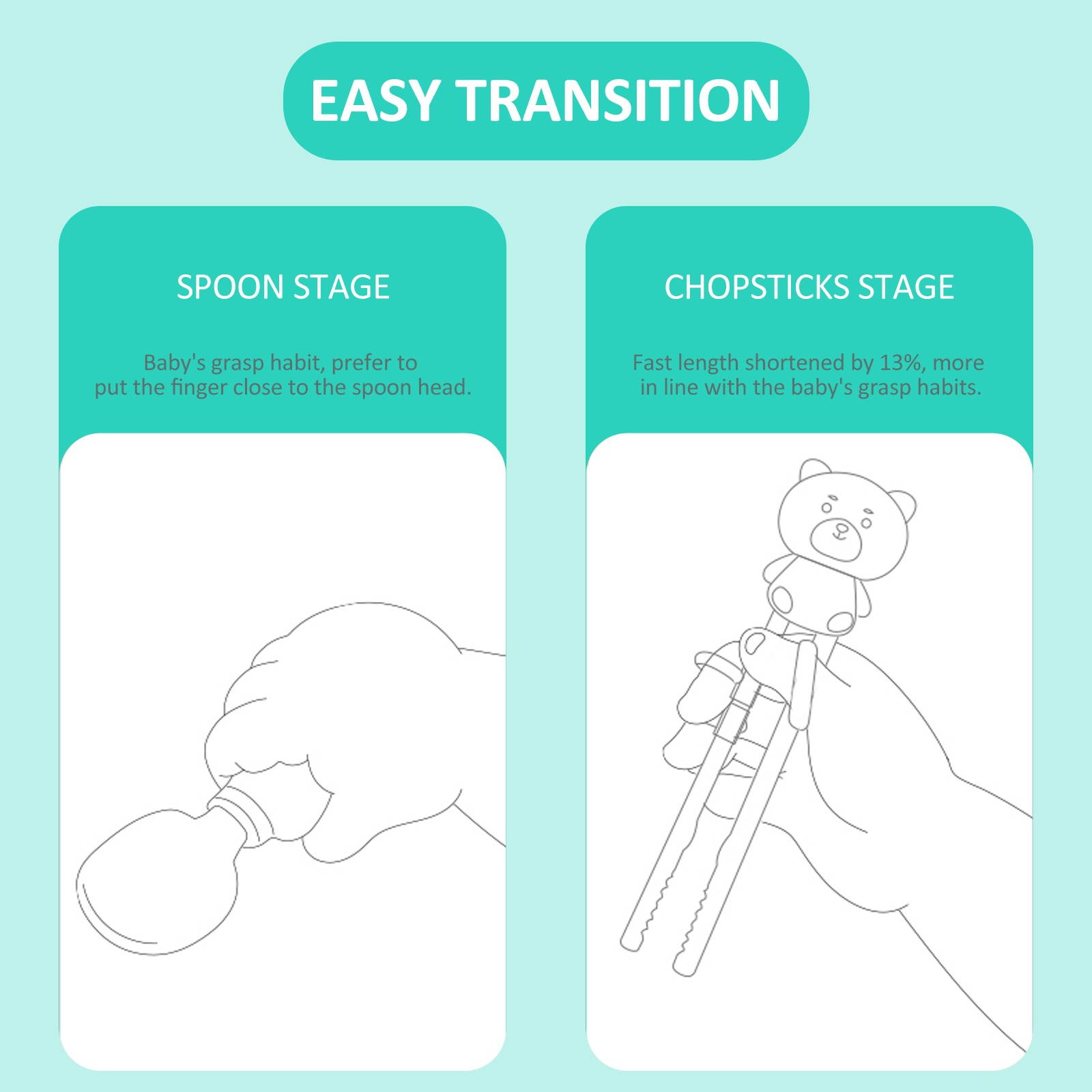 EASY TRANSITION

SPOON STAGE

Baby's grasp habit, prefer to put the finger close to the spoon head.

CHOPSTICKS STAGE

Fast length shortened by 13%, more in line with the baby's grasp habits.