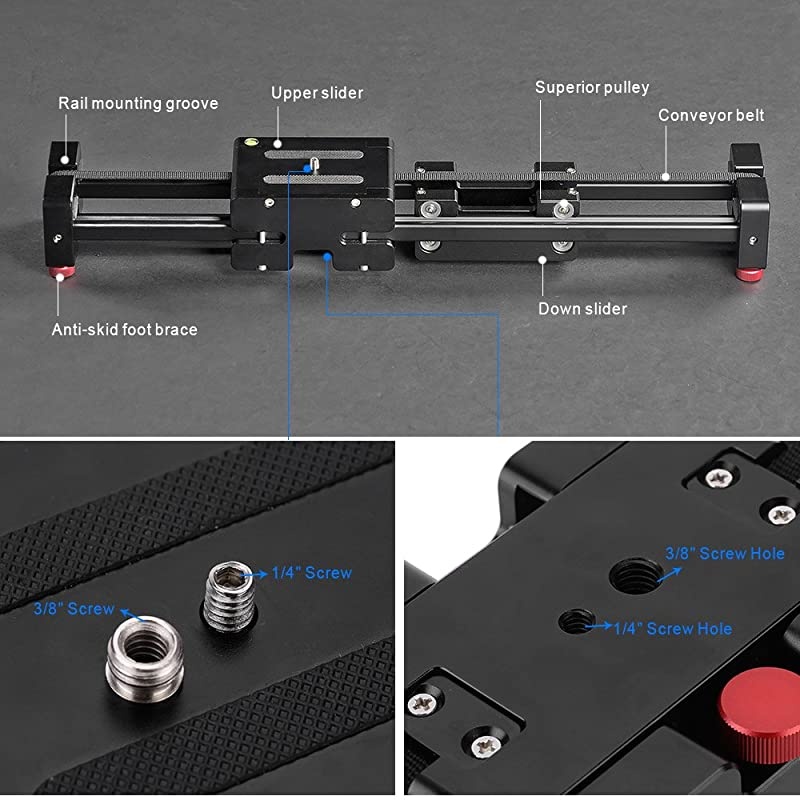 Rail mounting groove

Upper slider

Superior pulley

Conveyor belt

Anti-skid foot brace

Down slider

1/4" Screw

3/8" Screw

3/8" Screw Hole

1/4" Screw Hole