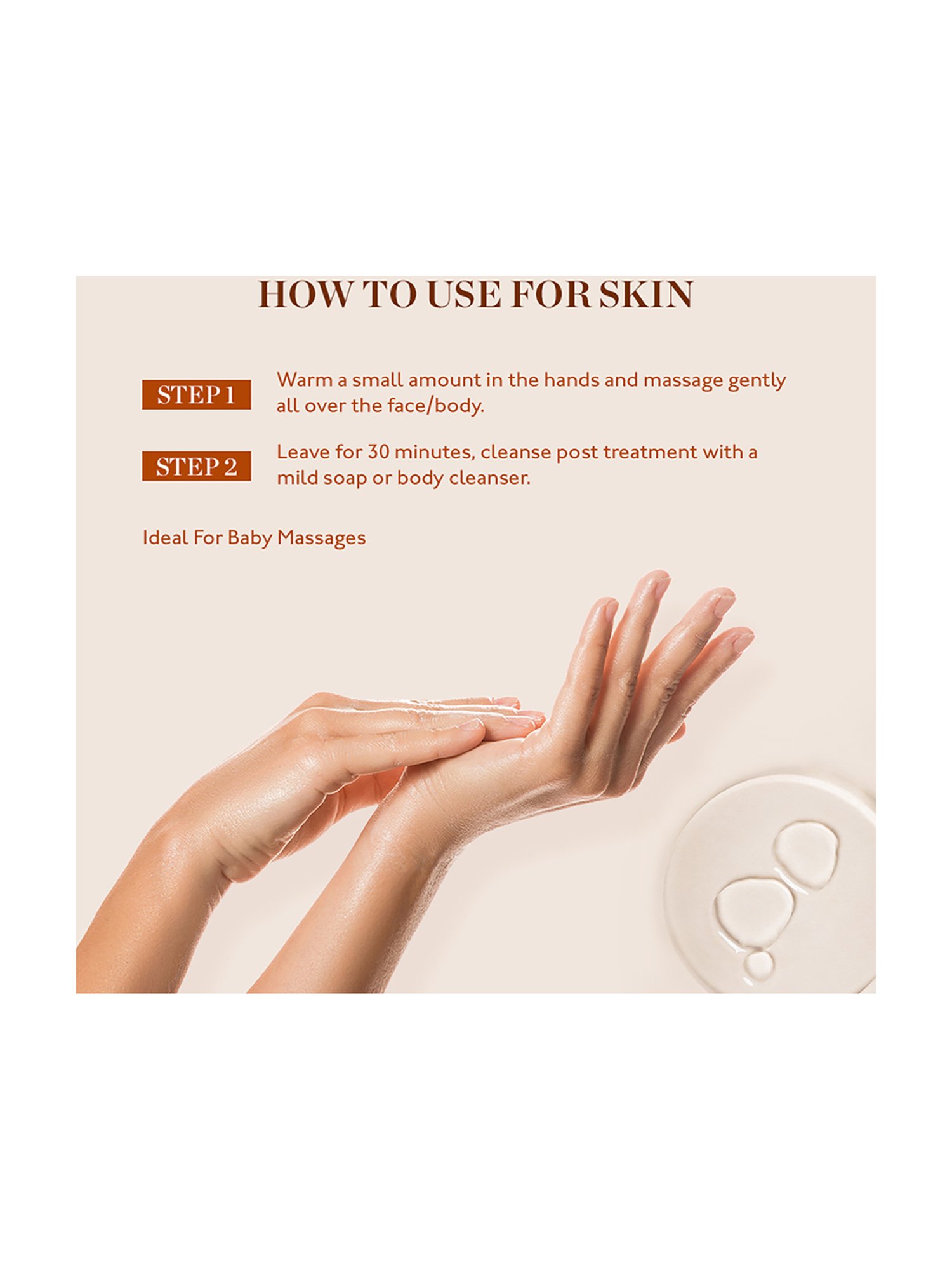 HOW TO USE FOR SKIN

STEP 1 Warm a small amount in the hands and massage gently all over the face/body.

STEP 2 Leave for 30 minutes, cleanse post treatment with a mild soap or body cleanser.

Ideal For Baby Massages