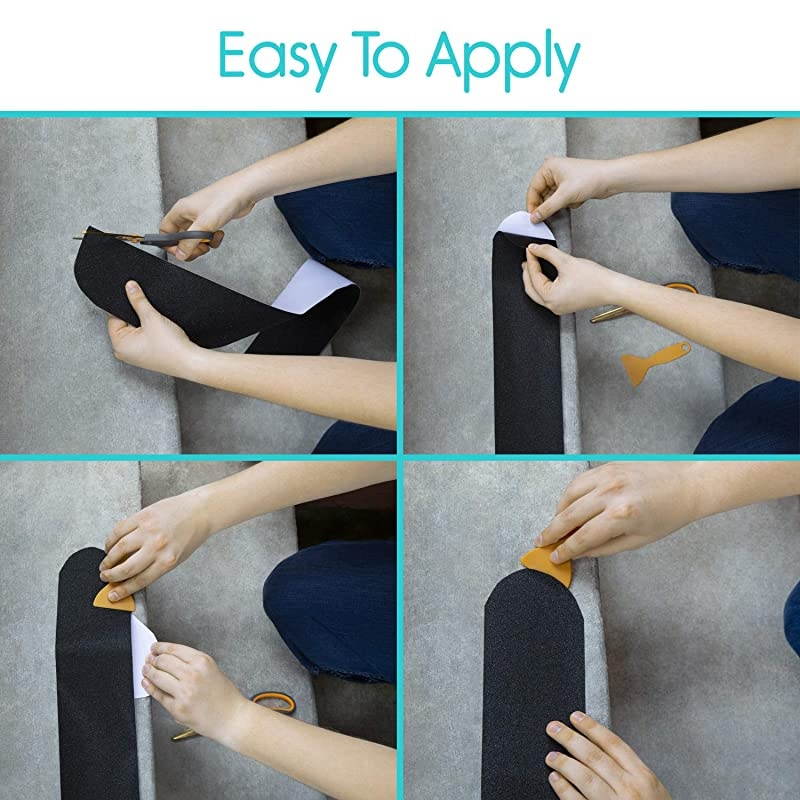 Easy To Apply