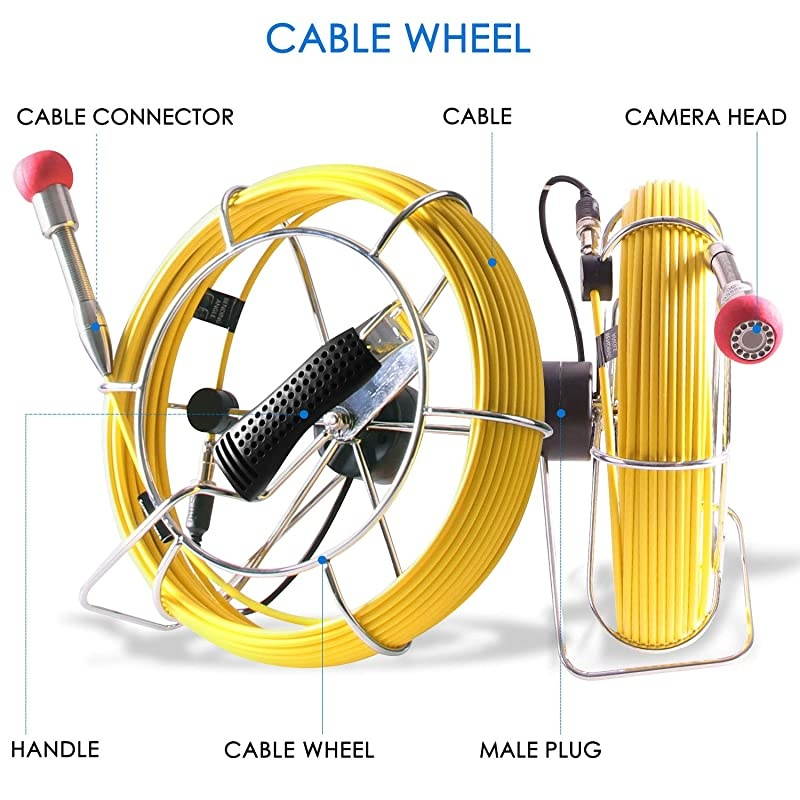 CABLE WHEEL

CABLE CONNECTOR

CABLE

CAMERA HEAD

HANDLE

CABLE WHEEL

MALE PLUG