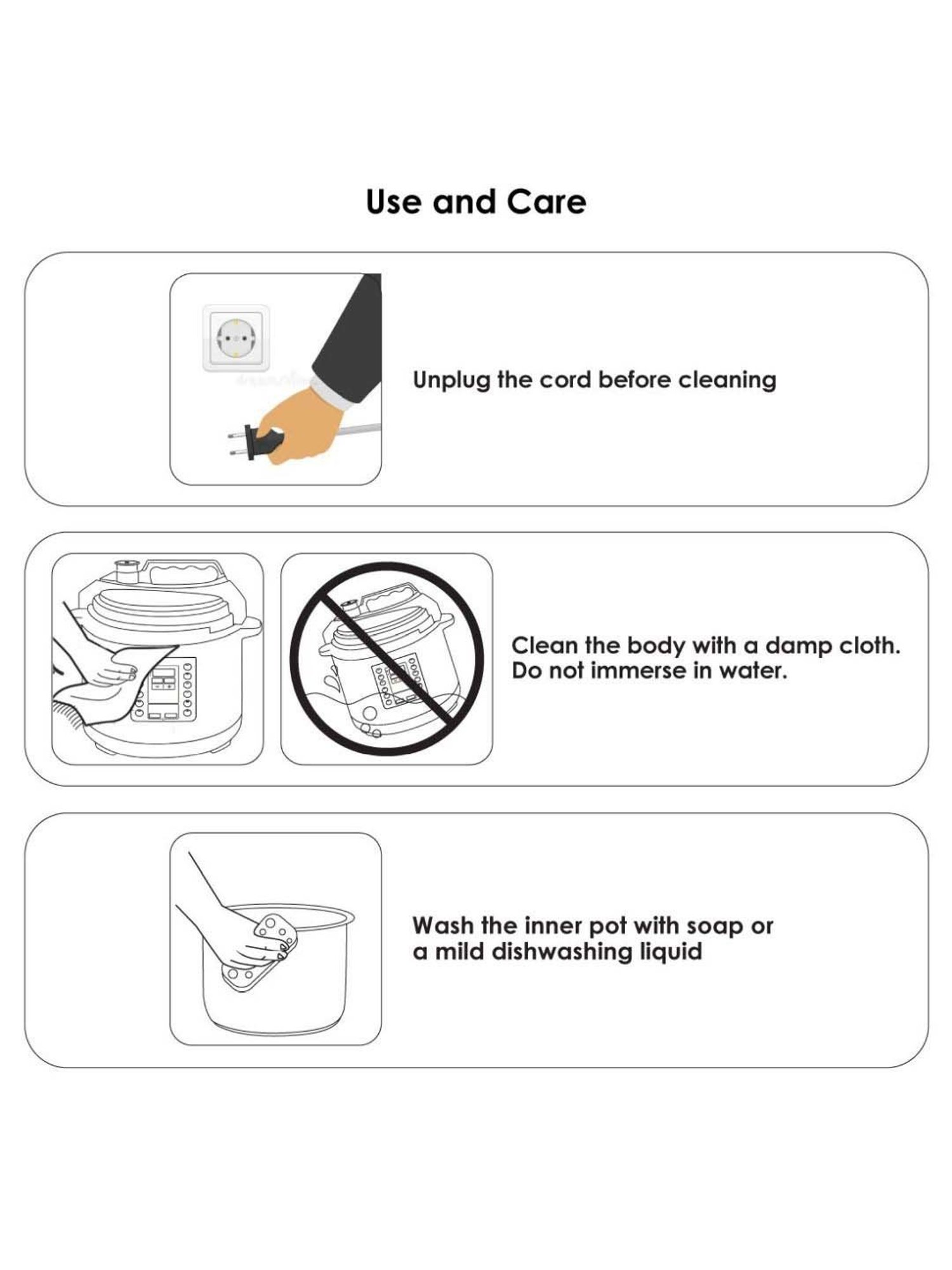 Use and Care

Unplug the cord before cleaning

Clean the body with a damp cloth.
Do not immerse in water.

Wash the inner pot with soap or a mild dishwashing liquid