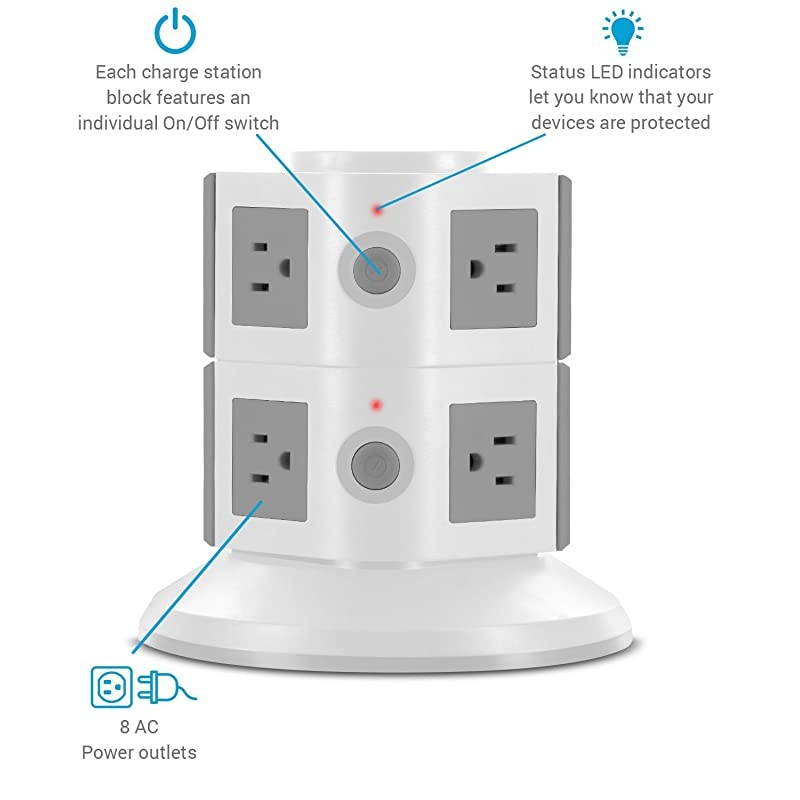 Each charge station block features an individual On/Off switch

Status LED indicators let you know that your devices are protected

8 AC
Power outlets