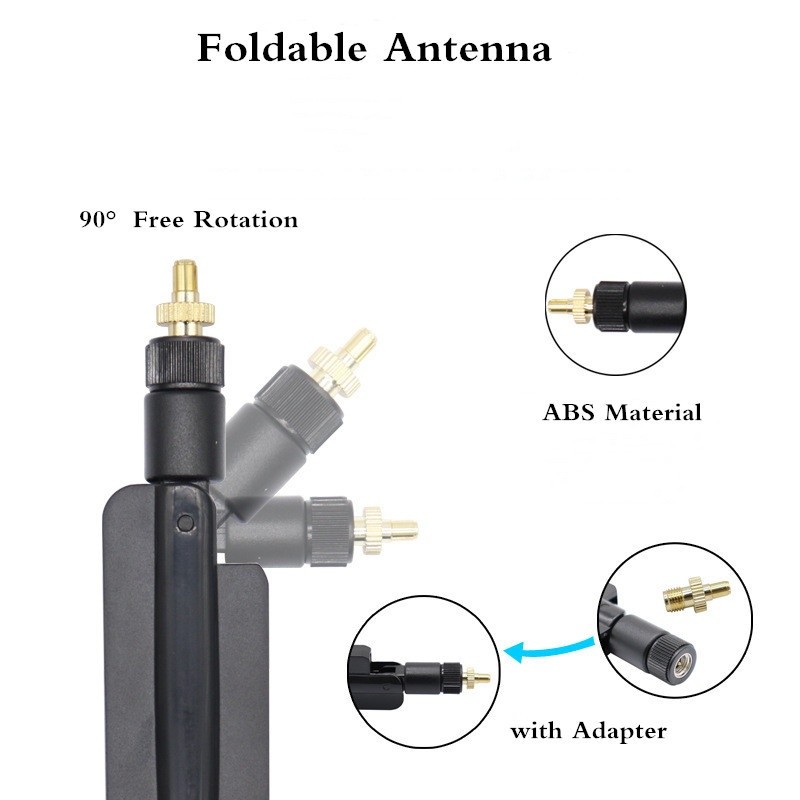 Foldable Antenna

90° Free Rotation

ABS Material

with Adapter