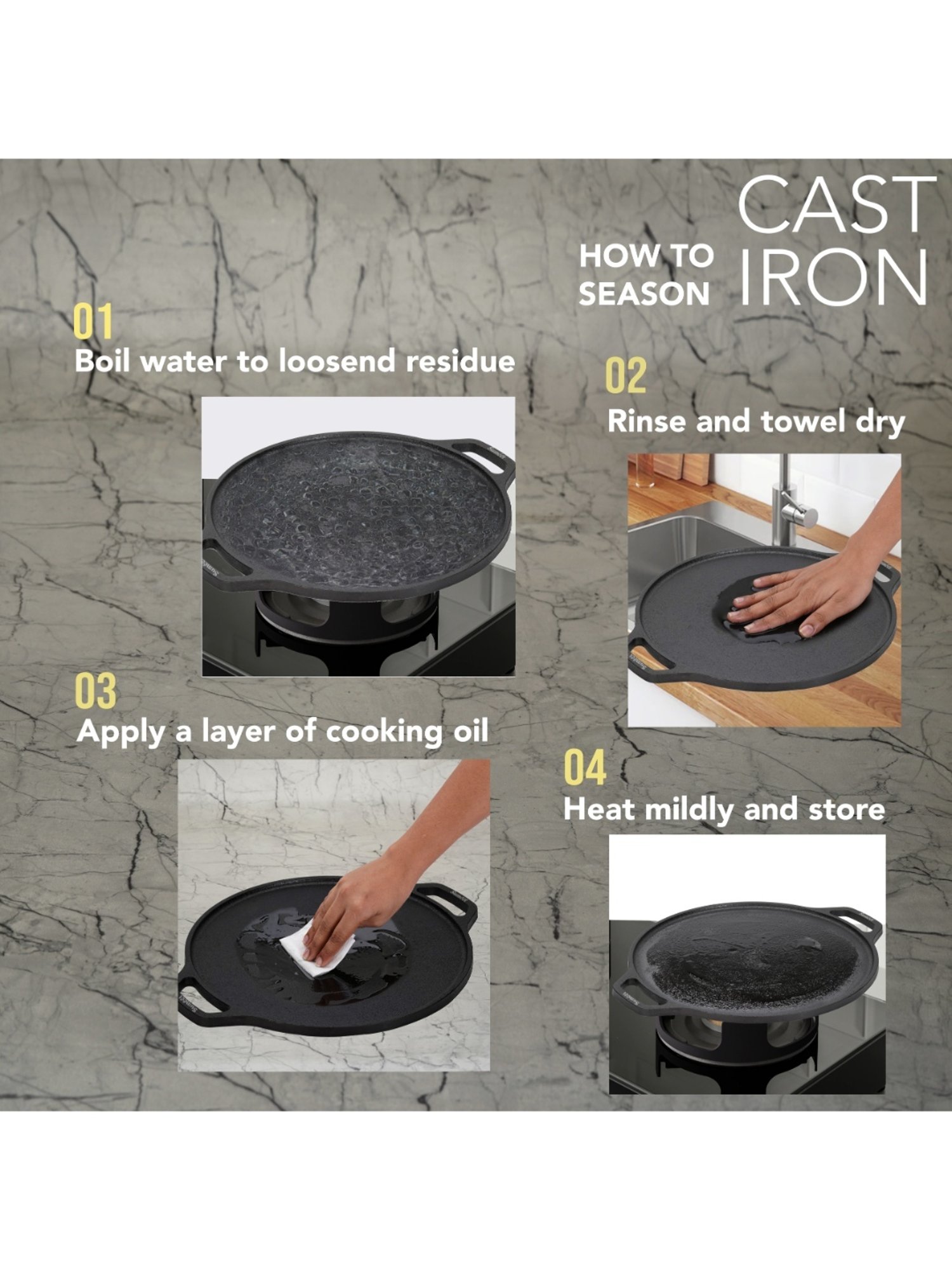 HOW TO SEASON CAST IRON

01
Boil water to loosend residue

02
Rinse and towel dry

03
Apply a layer of cooking oil

04
Heat mildly and store