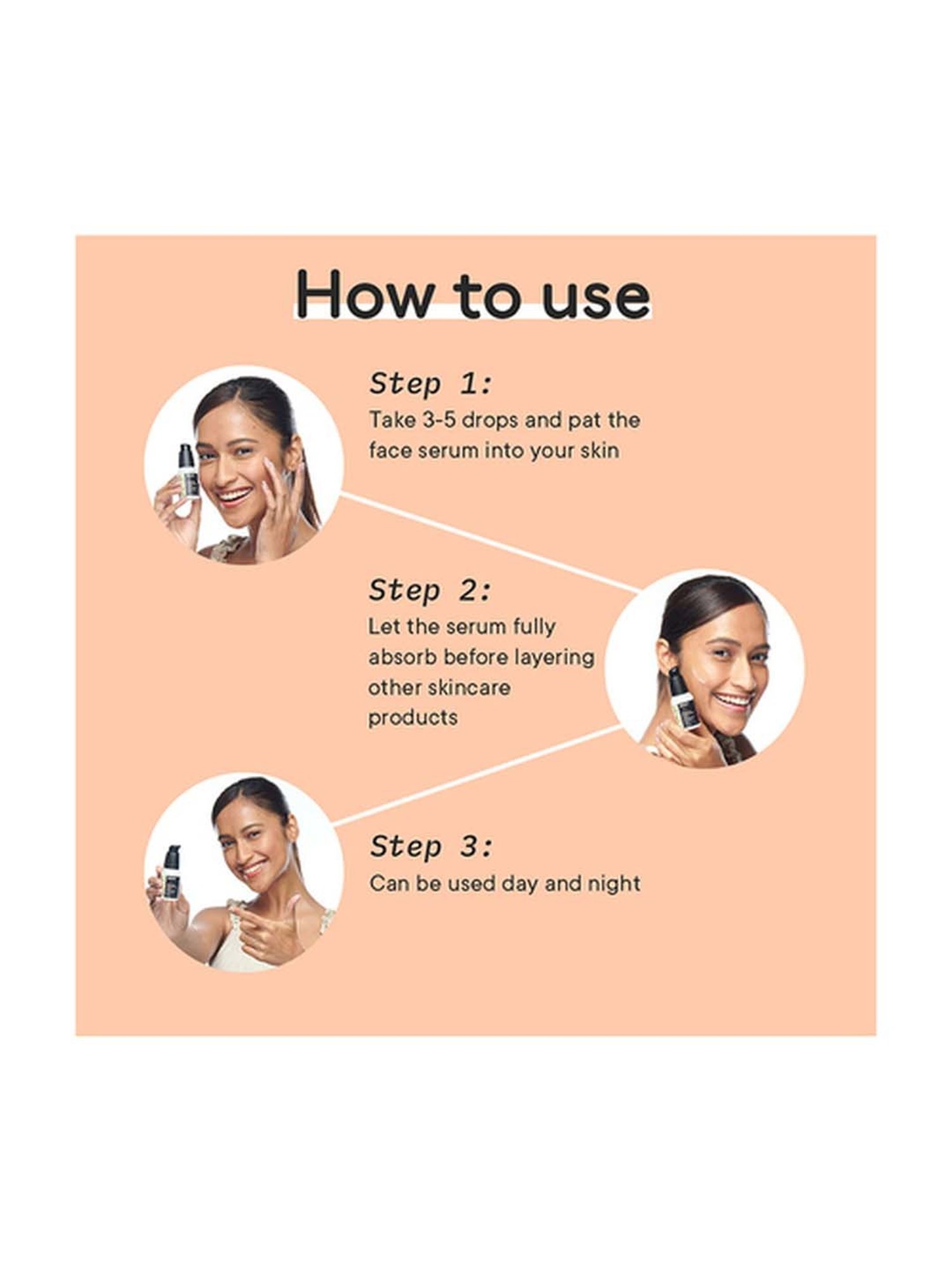 How to use

Step 1:
Take 3-5 drops and pat the face serum into your skin

Step 2:
Let the serum fully absorb before layering other skincare products

Step 3:
Can be used day and night