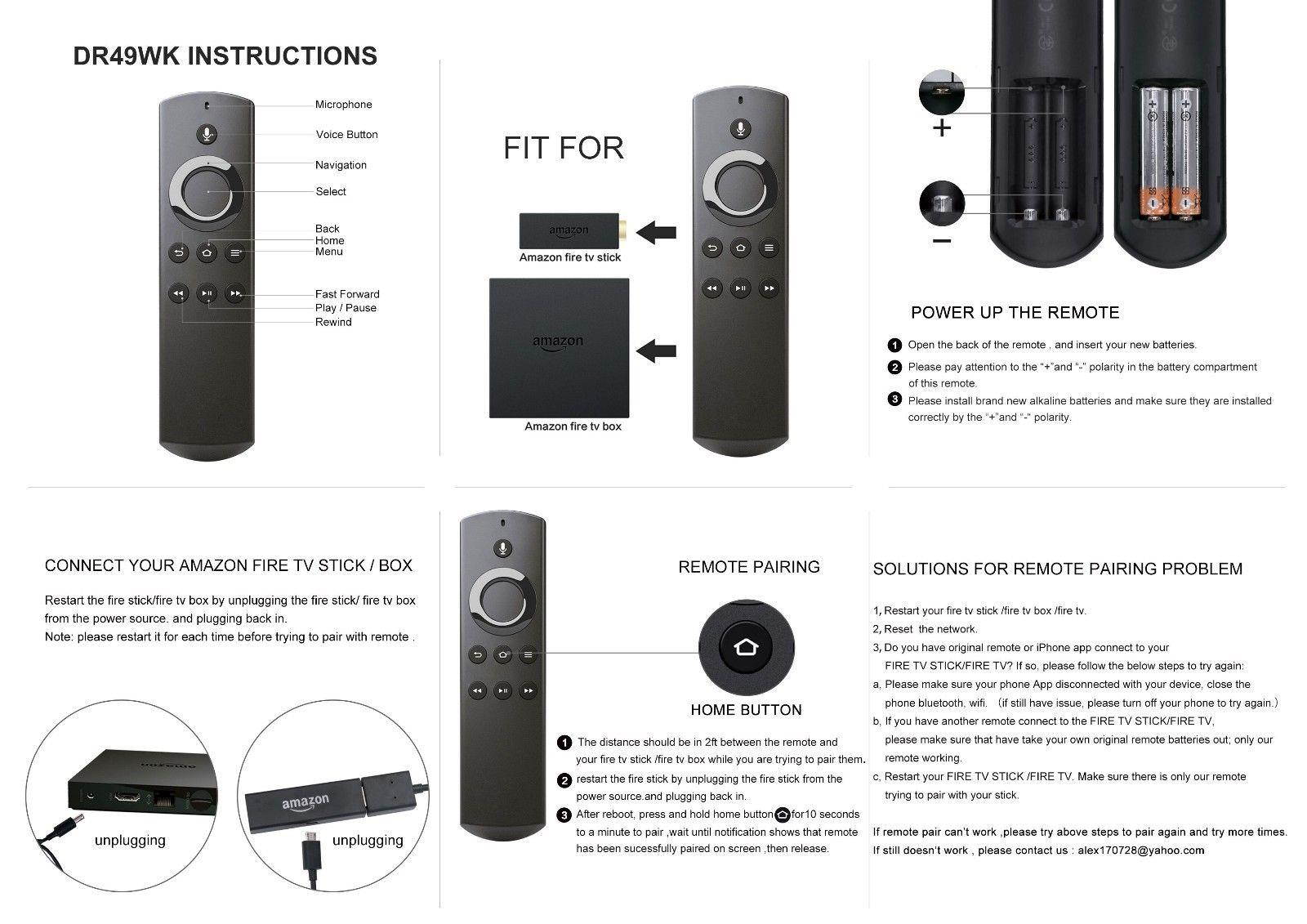 DR49WK INSTRUCTIONS

Microphone
Voice Button
Navigation
Select
Back
Home
Menu
Fast Forward
Play / Pause
Rewind

FIT FOR

amazon
Amazon fire tv stick

amazon
Amazon fire tv box

+
−

POWER UP THE REMOTE

1 Open the back of the remote , and insert your new batteries.
2 Please pay attention to the "+"and "-" polarity in the battery compartment of this remote.
3 Please install brand new alkaline batteries and make sure they are installed correctly by the "+"and "-" polarity.

CONNECT YOUR AMAZON FIRE TV STICK / BOX

Restart the fire stick/fire tv box by unplugging the fire stick/ fire tv box from the power source. and plugging back in.
Note: please restart it for each time before trying to pair with remote .

amazon
unplugging
amazon
unplugging

REMOTE PAIRING

HOME BUTTON

1 The distance should be in 2ft between the remote and your fire tv stick /fire tv box while you are trying to pair them.
2 restart the fire stick by unplugging the fire stick from the power source.and plugging back in.
3 After reboot, press and hold home button for10 seconds to a minute to pair ,wait until notification shows that remote has been sucessfully paired on screen ,then release.

SOLUTIONS FOR REMOTE PAIRING PROBLEM

1, Restart your fire tv stick /fire tv box /fire tv.
2, Reset the network.
3, Do you have original remote or iPhone app connect to your FIRE TV STICK/FIRE TV? If so, please follow the below steps to try again:
a, Please make sure your phone App disconnected with your device, close the phone bluetooth, wifi. (if still have issue, please turn off your phone to try again.)
b, If you have another remote connect to the FIRE TV STICK/FIRE TV, please make sure that have take your own original remote batteries out; only our remote working.
c, Restart your FIRE TV STICK /FIRE TV. Make sure there is only our remote trying to pair with your stick.

If remote pair can't work ,please try above steps to pair again and try more times.
If still doesn't work , please contact us : alex170728@yahoo.com