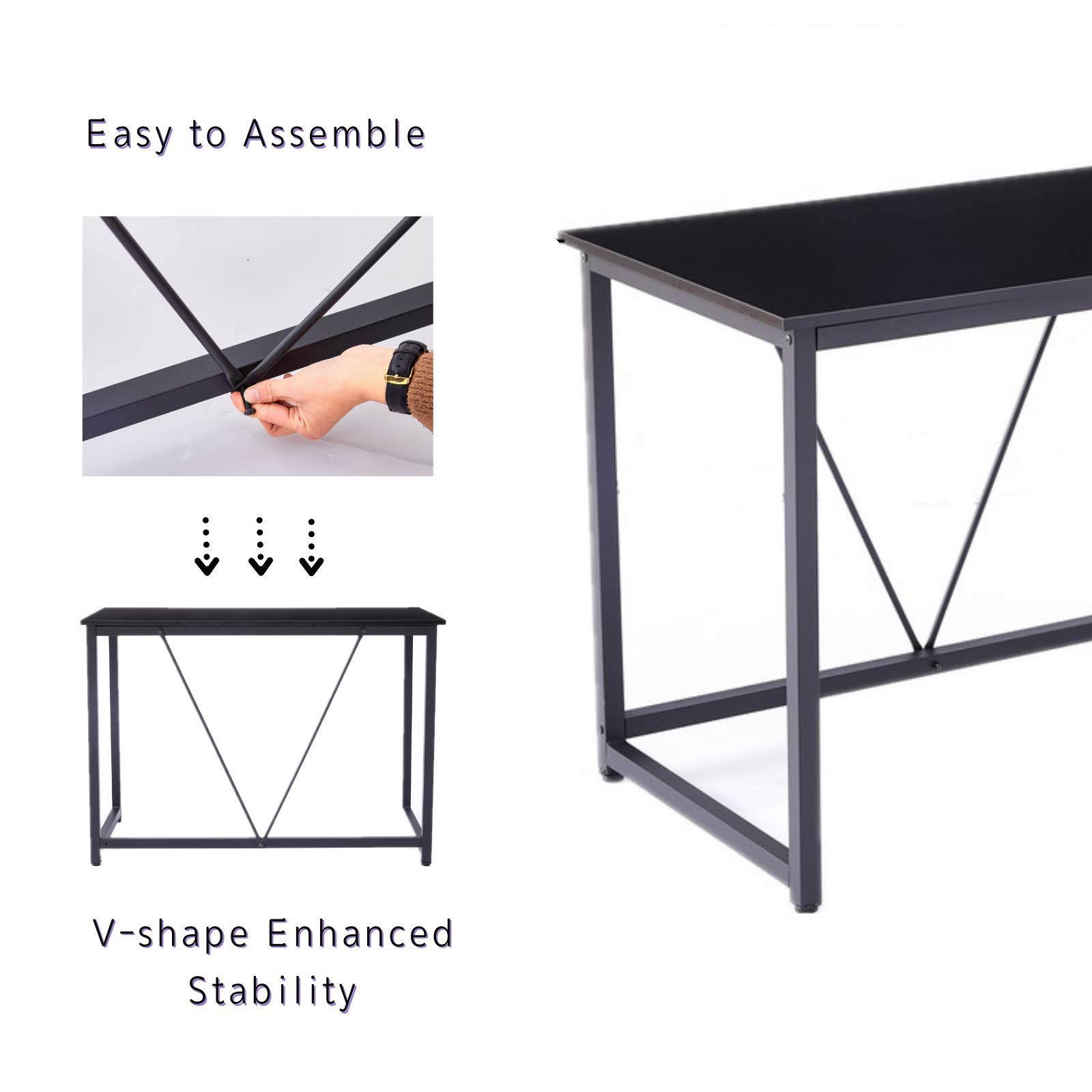 Easy to Assemble

V-shape Enhanced Stability