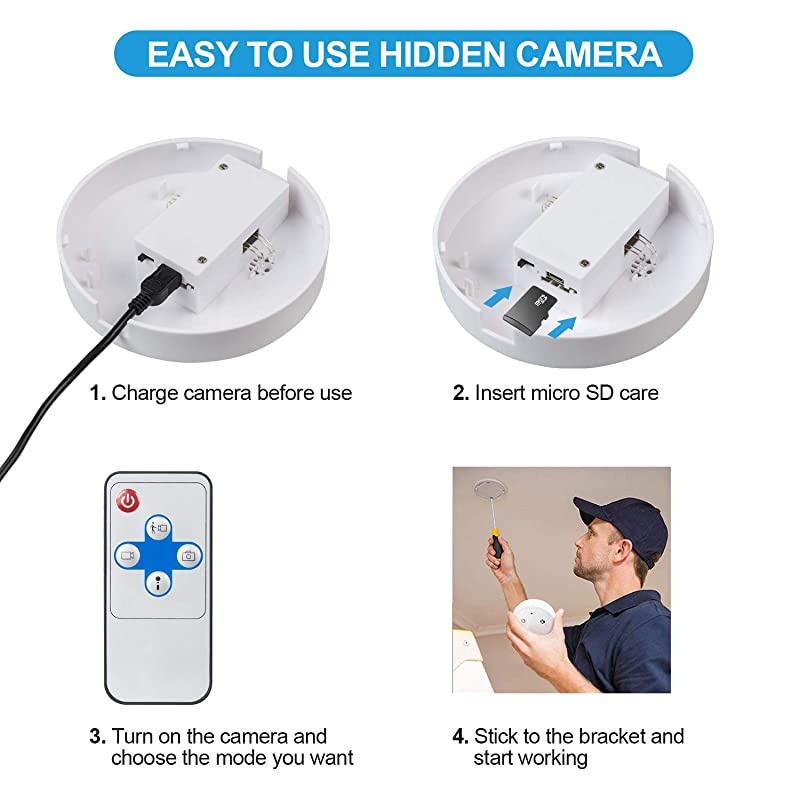 EASY TO USE HIDDEN CAMERA

1. Charge camera before use

2. Insert micro SD care

3. Turn on the camera and choose the mode you want

4. Stick to the bracket and start working