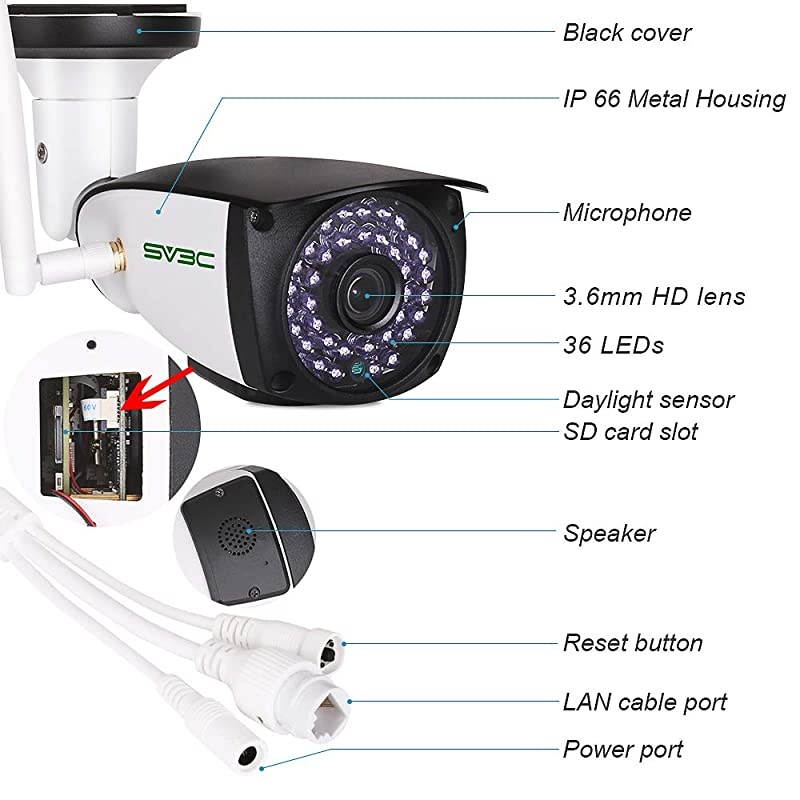 Black cover
IP 66 Metal Housing
SV3C
Microphone
3.6mm HD lens
36 LEDs
Daylight sensor
SD card slot
Speaker
Reset button
LAN cable port
Power port