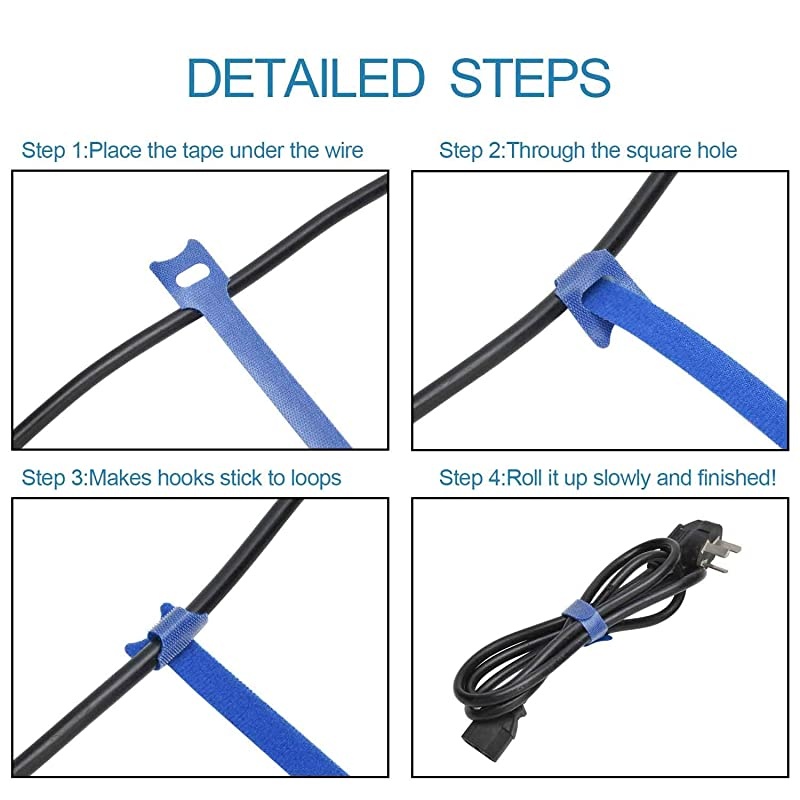 DETAILED STEPS

Step 1:Place the tape under the wire

Step 2:Through the square hole

Step 3:Makes hooks stick to loops

Step 4:Roll it up slowly and finished!