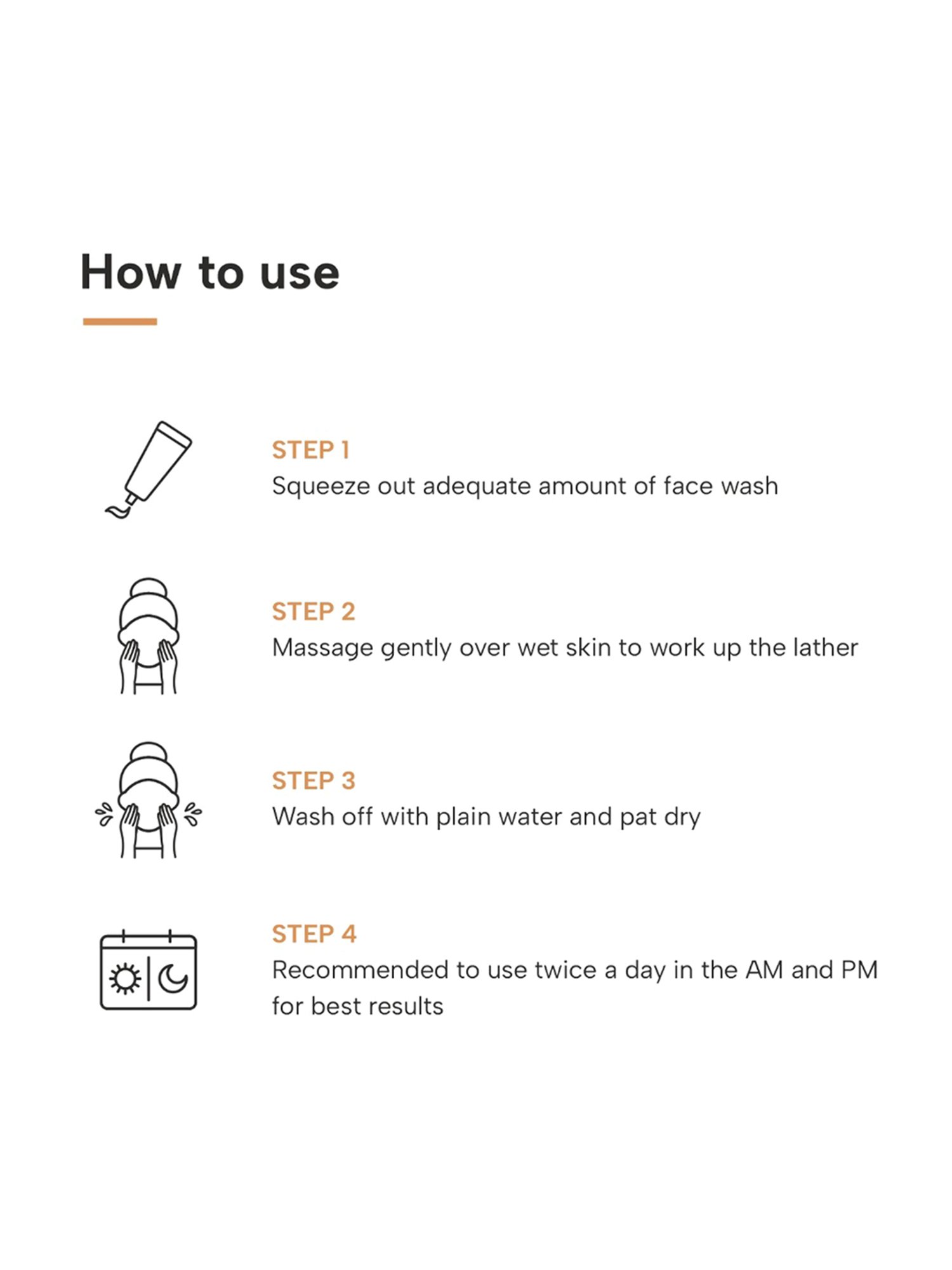 How to use

STEP 1
Squeeze out adequate amount of face wash

STEP 2
Massage gently over wet skin to work up the lather

STEP 3
Wash off with plain water and pat dry

STEP 4
Recommended to use twice a day in the AM and PM for best results