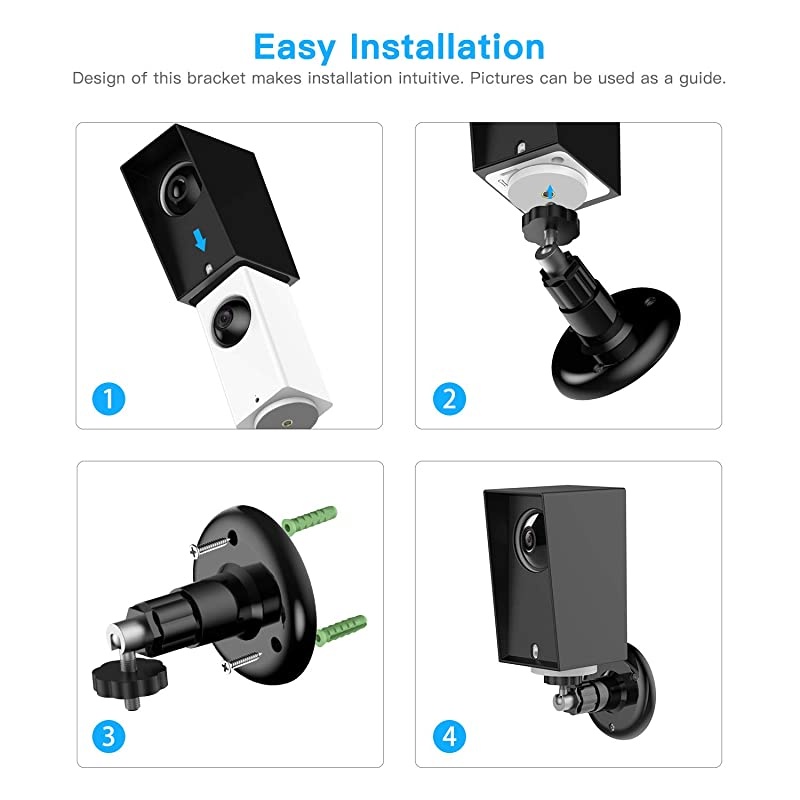 Easy Installation

Design of this bracket makes installation intuitive. Pictures can be used as a guide.

1

2

3

4