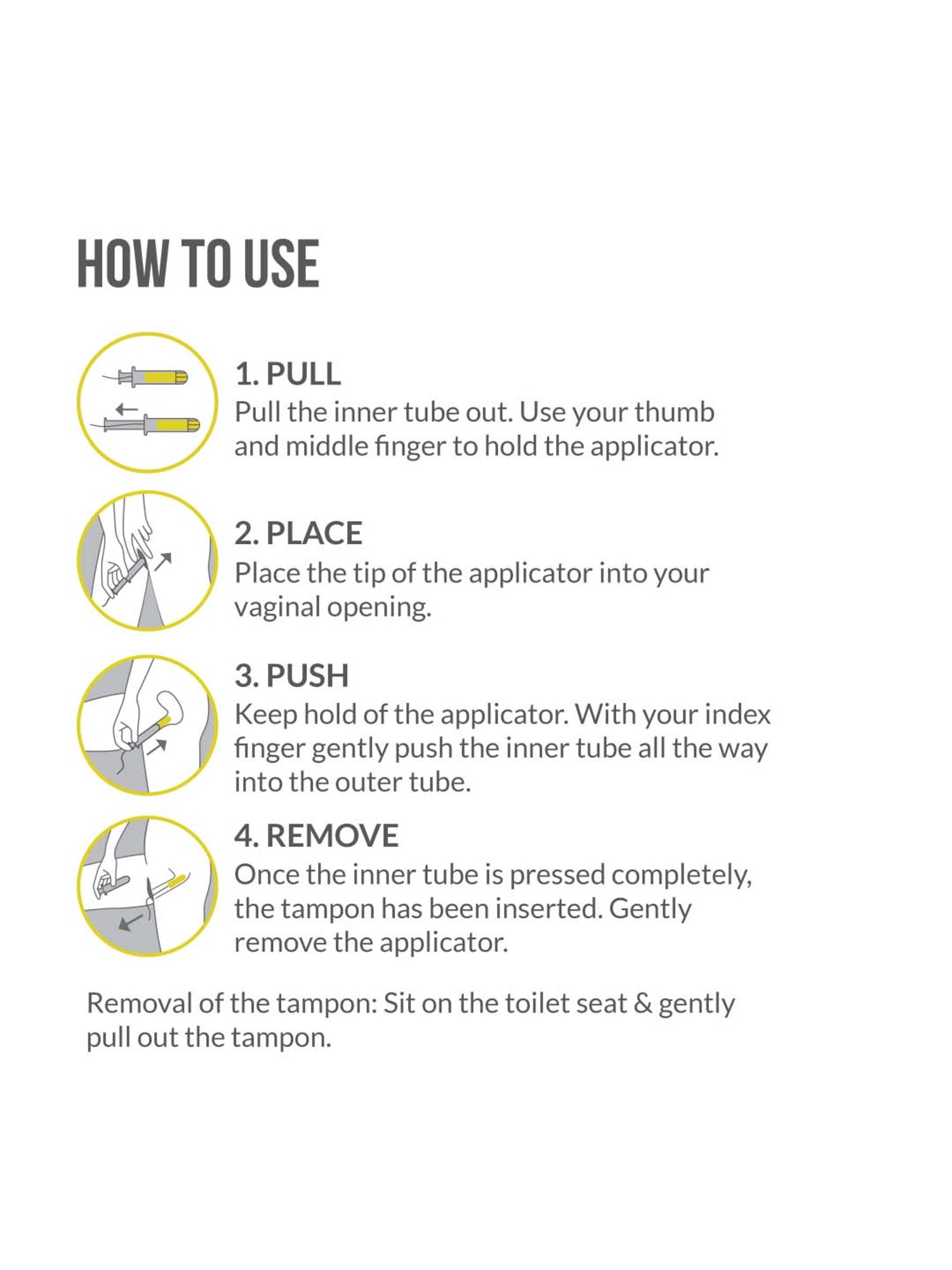 HOW TO USE

1. PULL
Pull the inner tube out. Use your thumb and middle finger to hold the applicator.

2. PLACE
Place the tip of the applicator into your vaginal opening.

3. PUSH
Keep hold of the applicator. With your index finger gently push the inner tube all the way into the outer tube.

4. REMOVE
Once the inner tube is pressed completely, the tampon has been inserted. Gently remove the applicator.

Removal of the tampon: Sit on the toilet seat & gently pull out the tampon.