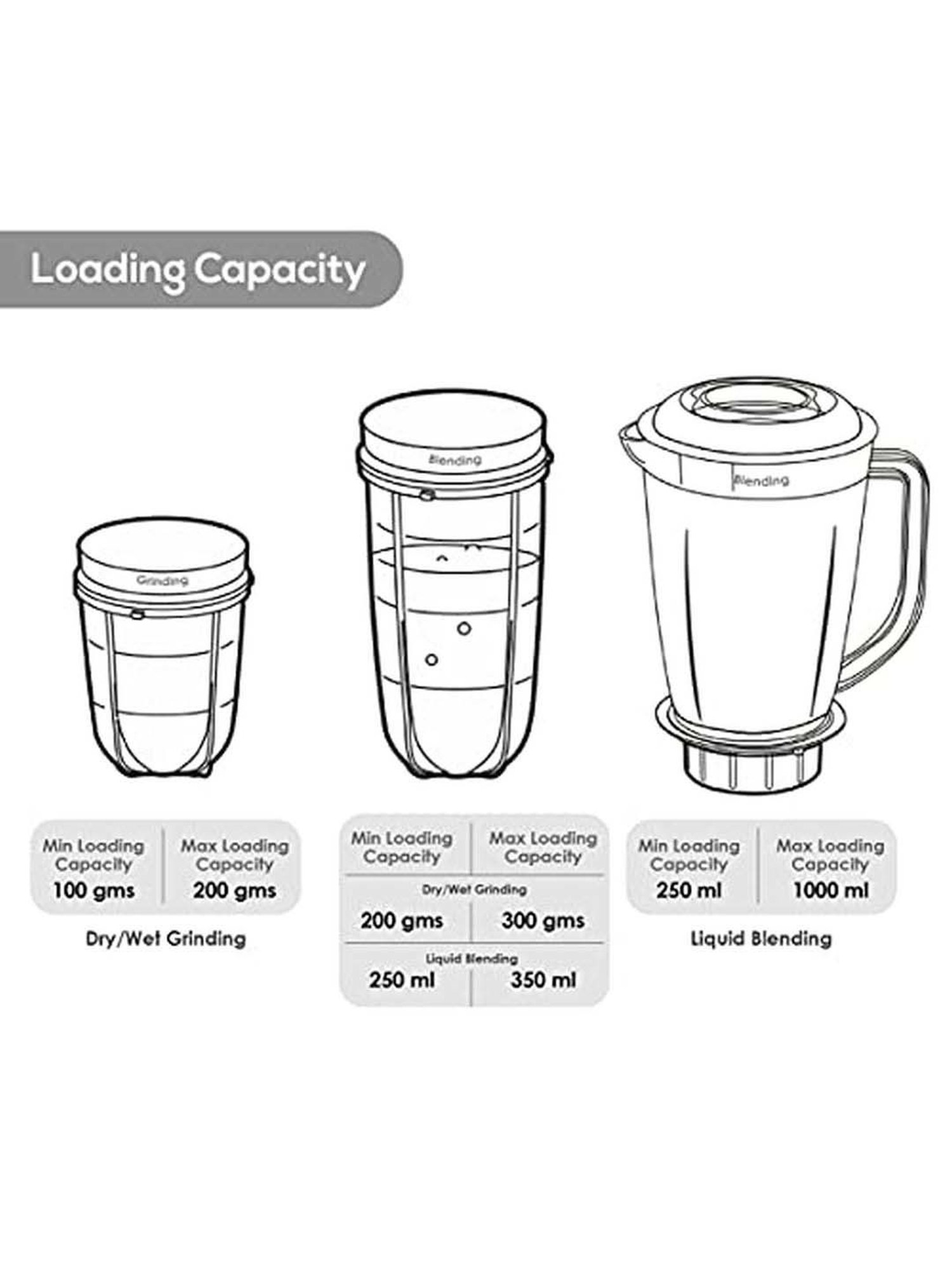 Loading Capacity

Grinding

Blending

Blending

| Min Loading Capacity | Max Loading Capacity |
|---|---|
| 100 gms | 200 gms |

Dry/Wet Grinding

| Min Loading Capacity | Max Loading Capacity |
|---|---|
| Dry/Wet Grinding | |
| 200 gms | 300 gms |
| Liquid Blending | |
| 250 ml | 350 ml |

| Min Loading Capacity | Max Loading Capacity |
|---|---|
| 250 ml | 1000 ml |

Liquid Blending