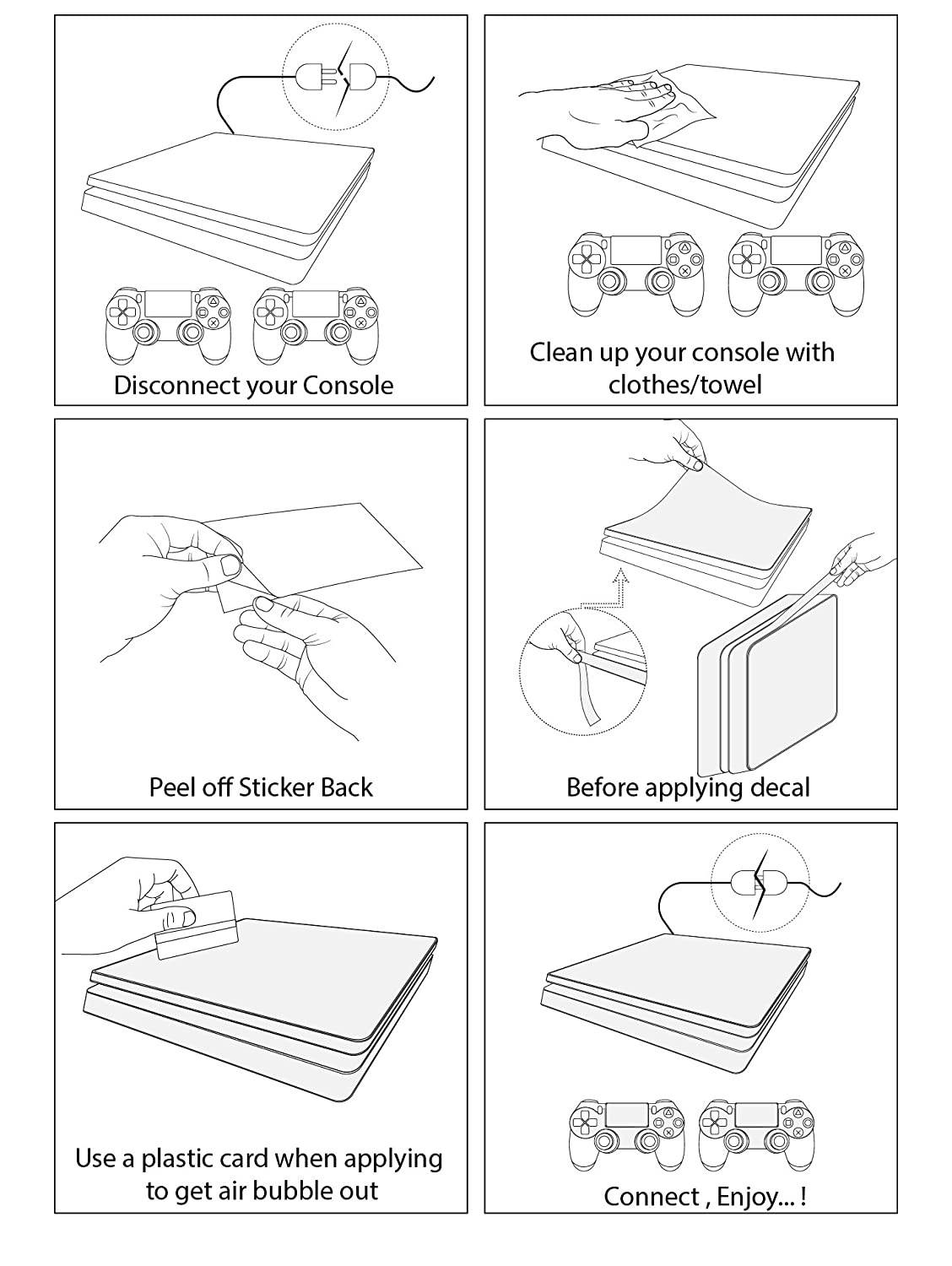 Disconnect your Console

Clean up your console with clothes/towel

Peel off Sticker Back

Before applying decal

Use a plastic card when applying to get air bubble out

Connect , Enjoy... !