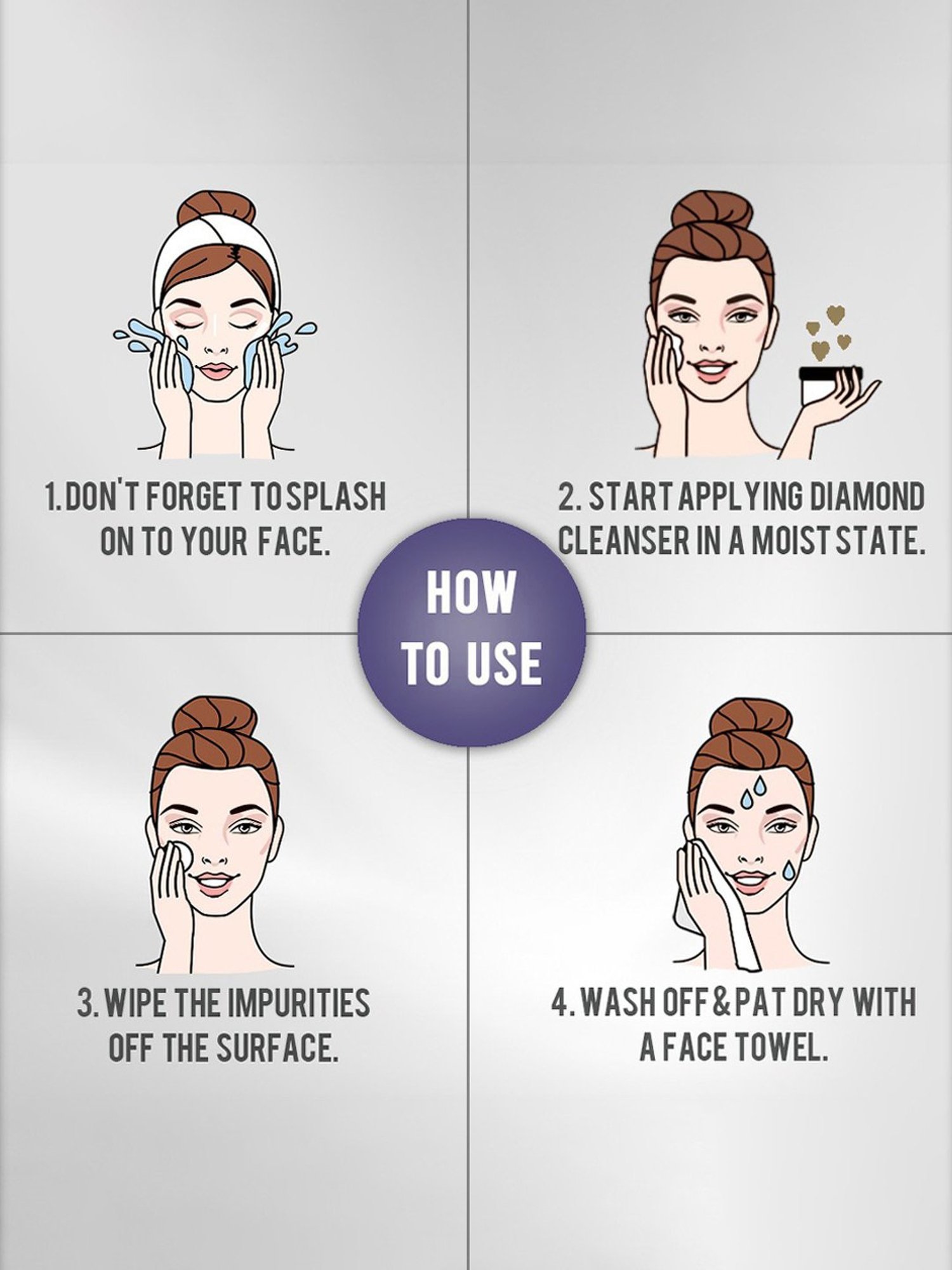 1. DON'T FORGET TO SPLASH ON TO YOUR FACE.

2. START APPLYING DIAMOND CLEANSER IN A MOIST STATE.

HOW TO USE

3. WIPE THE IMPURITIES OFF THE SURFACE.

4. WASH OFF & PAT DRY WITH A FACE TOWEL.