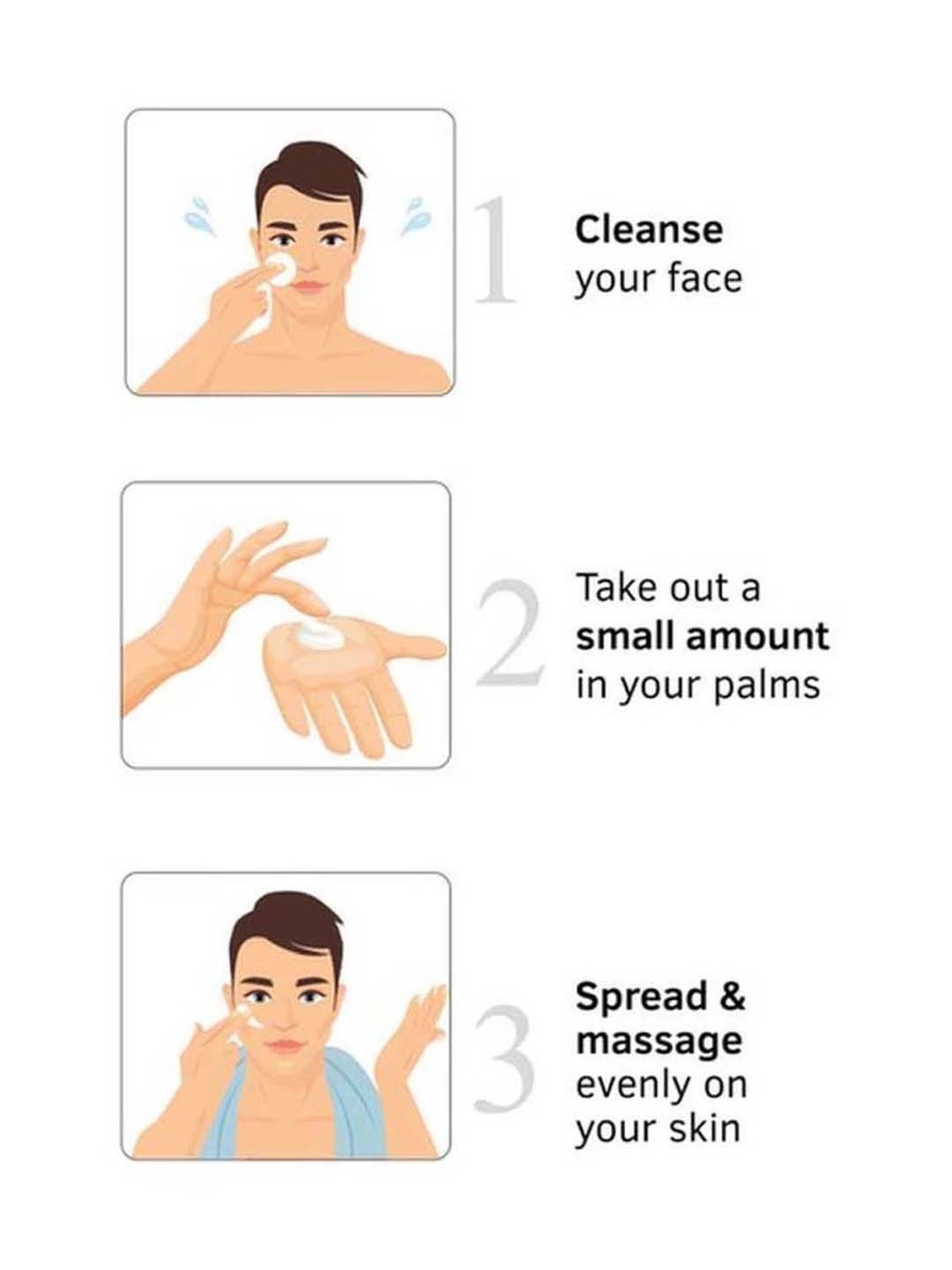 1

Cleanse your face

2

Take out a small amount in your palms

3

Spread & massage evenly on your skin