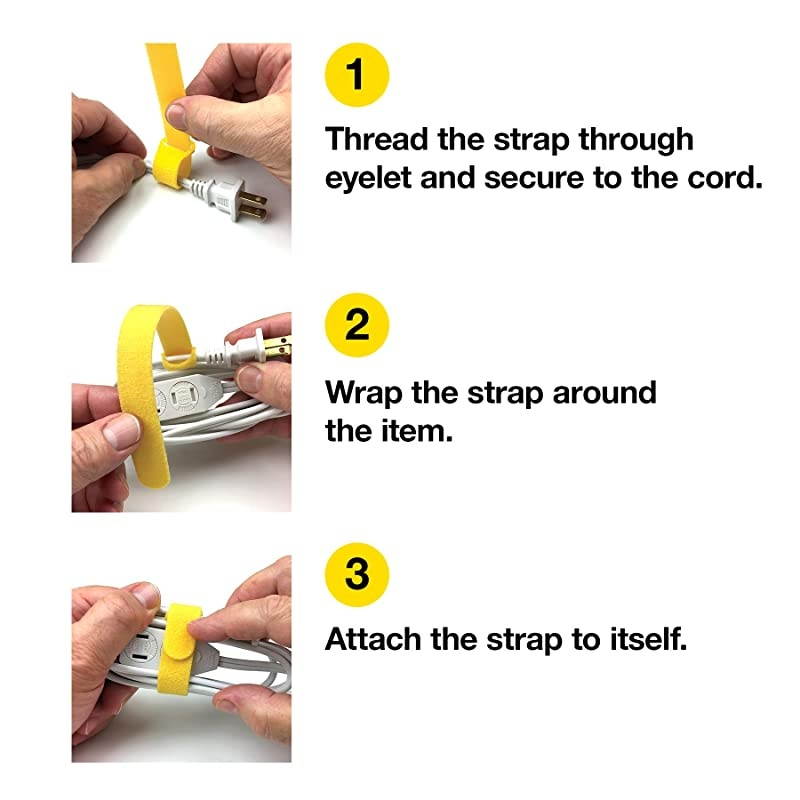 1

Thread the strap through eyelet and secure to the cord.

2

Wrap the strap around the item.

3

Attach the strap to itself.