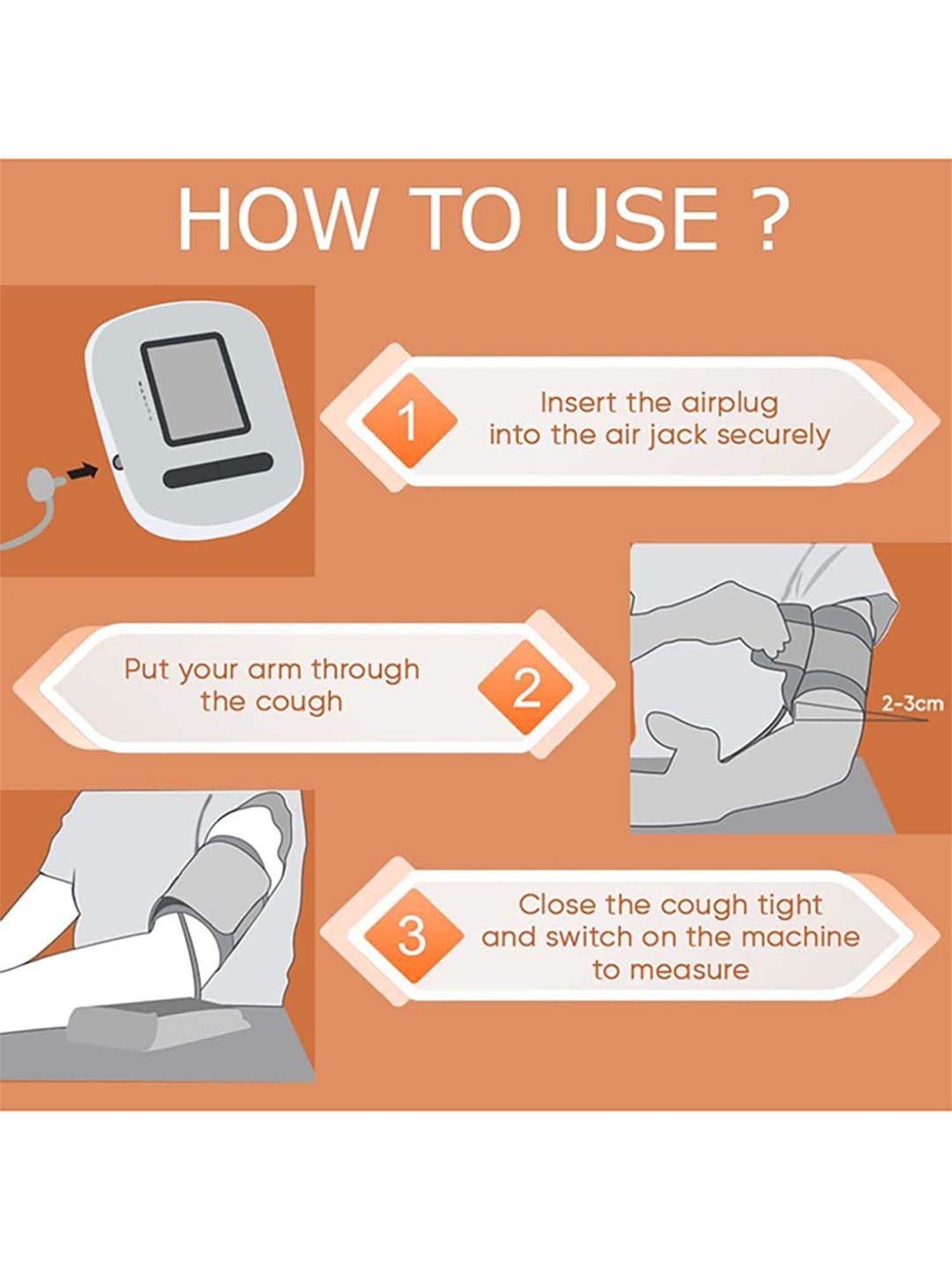 HOW TO USE ?

1

Insert the airplug into the air jack securely

Put your arm through the cough

2

2-3cm

3

Close the cough tight and switch on the machine to measure