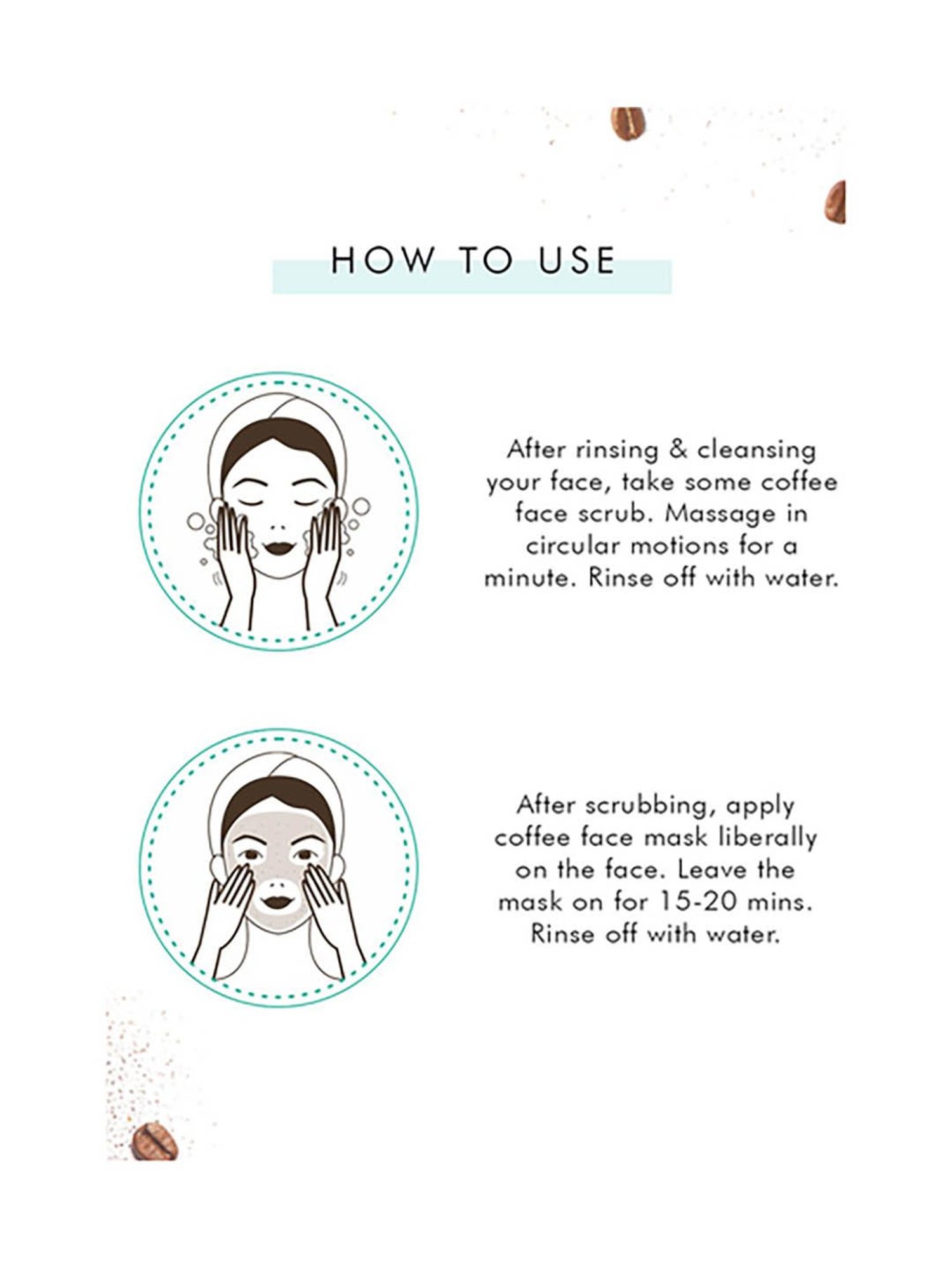 HOW TO USE

After rinsing & cleansing your face, take some coffee face scrub. Massage in circular motions for a minute. Rinse off with water.

After scrubbing, apply coffee face mask liberally on the face. Leave the mask on for 15-20 mins. Rinse off with water.