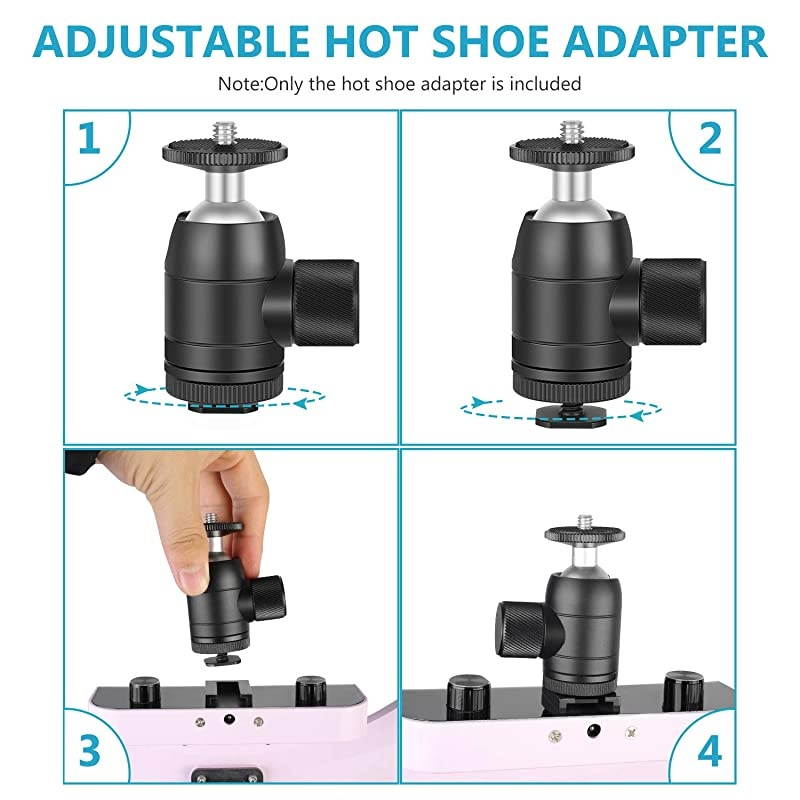 ADJUSTABLE HOT SHOE ADAPTER

Note:Only the hot shoe adapter is included

1

2

3

4