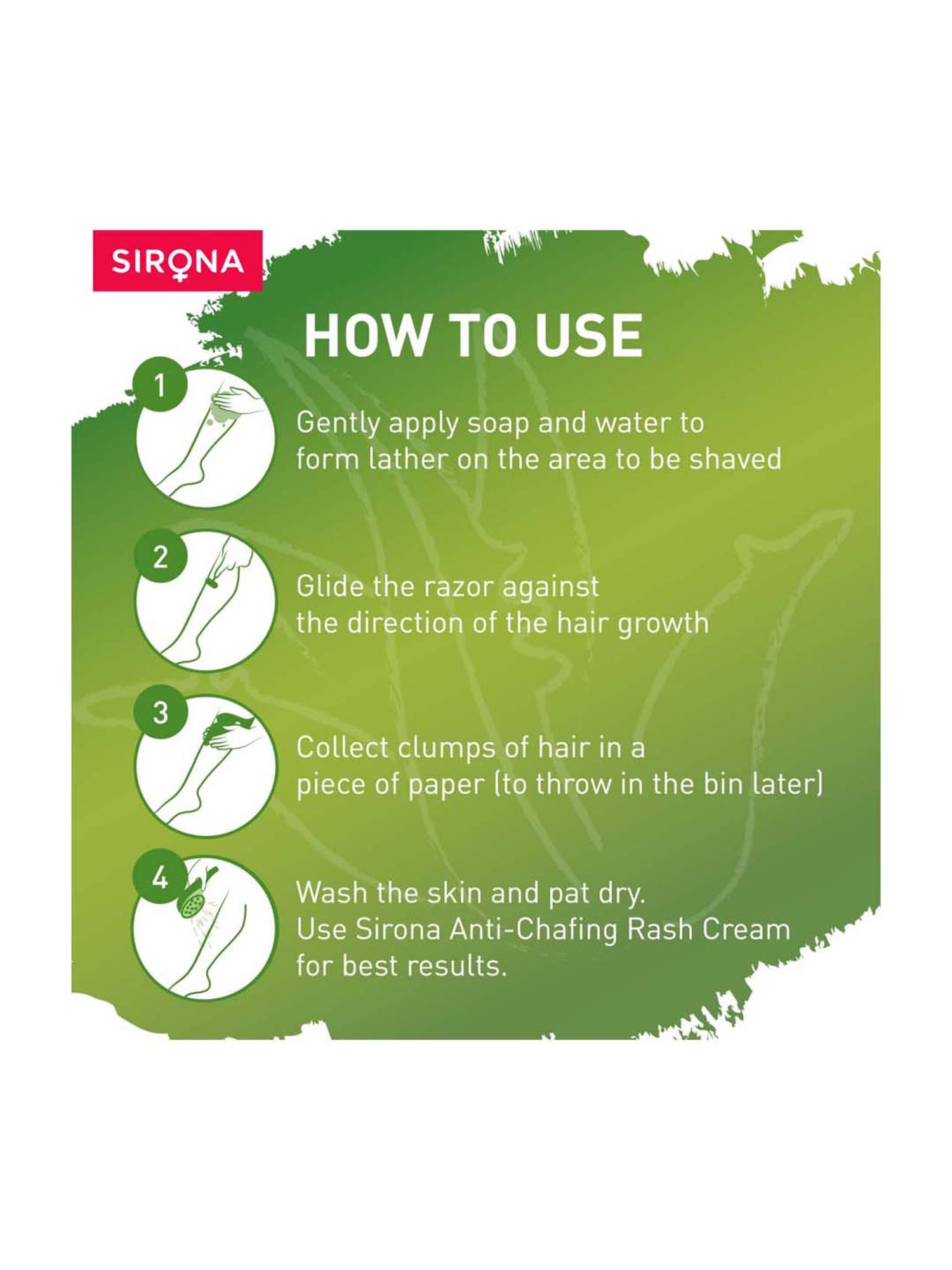 SIRONA

HOW TO USE

1

Gently apply soap and water to form lather on the area to be shaved

2

Glide the razor against the direction of the hair growth

3

Collect clumps of hair in a piece of paper (to throw in the bin later)

4

Wash the skin and pat dry. Use Sirona Anti-Chafing Rash Cream for best results.