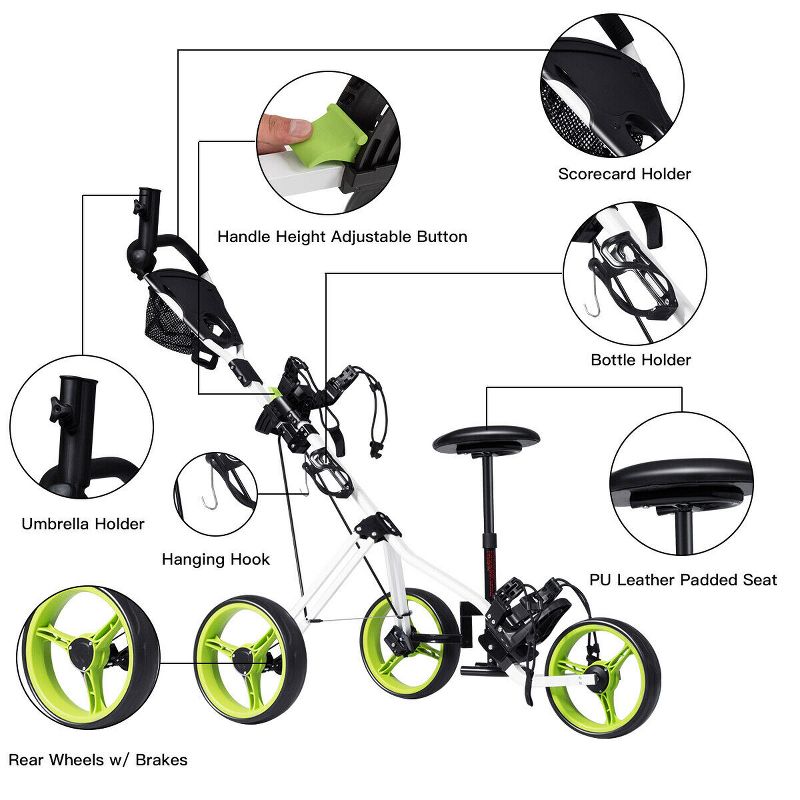 Scorecard Holder

Handle Height Adjustable Button

Bottle Holder

Umbrella Holder

Hanging Hook

PU Leather Padded Seat

Rear Wheels w/ Brakes