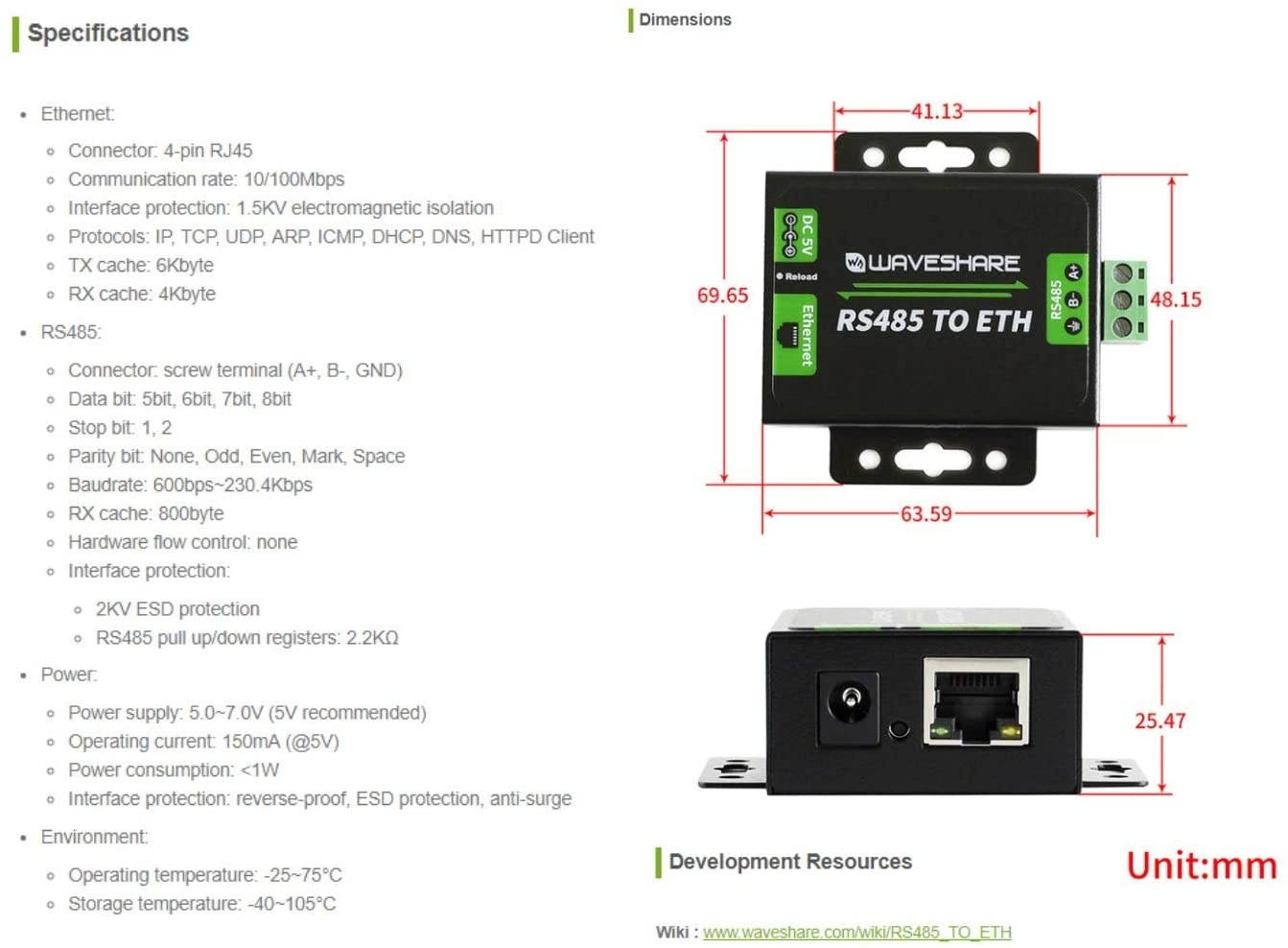 Specifications

- Ethernet:
  - Connector: 4-pin RJ45
  - Communication rate: 10/100Mbps
  - Interface protection: 1.5KV electromagnetic isolation
  - Protocols: IP, TCP, UDP, ARP, ICMP, DHCP, DNS, HTTPD Client
  - TX cache: 6Kbyte
  - RX cache: 4Kbyte
- RS485:
  - Connector: screw terminal (A+, B-, GND)
  - Data bit: 5bit, 6bit, 7bit, 8bit
  - Stop bit: 1, 2
  - Parity bit: None, Odd, Even, Mark, Space
  - Baudrate: 600bps~230.4Kbps
  - RX cache: 800byte
  - Hardware flow control: none
  - Interface protection:
    - 2KV ESD protection
    - RS485 pull up/down registers: 2.2KΩ
- Power:
  - Power supply: 5.0~7.0V (5V recommended)
  - Operating current: 150mA (@5V)
  - Power consumption: <1W
  - Interface protection: reverse-proof, ESD protection, anti-surge
- Environment:
  - Operating temperature: -25~75°C
  - Storage temperature: -40~105°C

Dimensions

41.13
69.65
48.15
63.59
DC 5V
Reload
Ethernet
WAVESHARE
RS485 TO ETH
RS485
A+
B-
25.47

Development Resources

Unit:mm

Wiki : www.waveshare.com/wiki/RS485_TO_ETH