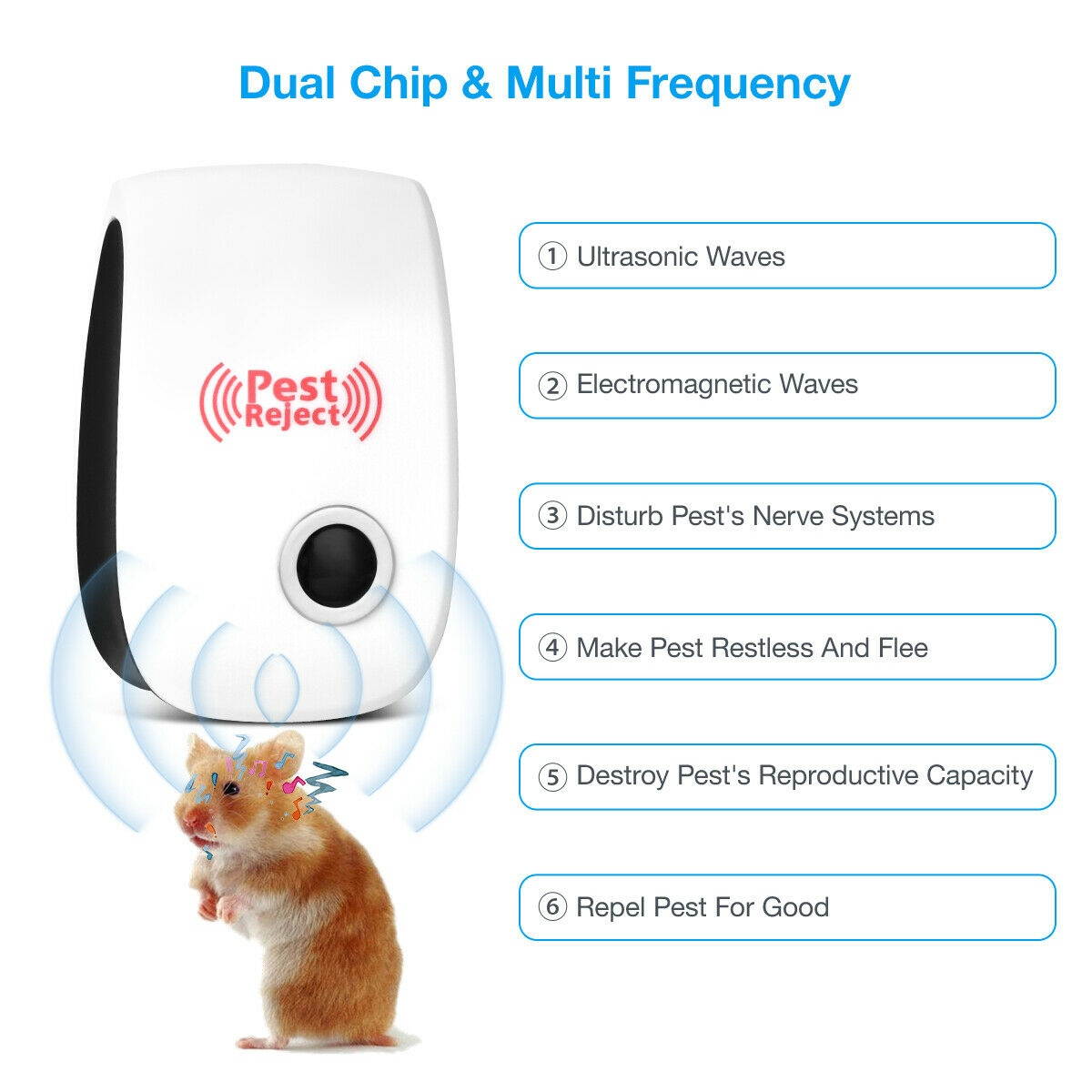 Dual Chip & Multi Frequency

Pest Reject

① Ultrasonic Waves

② Electromagnetic Waves

③ Disturb Pest's Nerve Systems

④ Make Pest Restless And Flee

⑤ Destroy Pest's Reproductive Capacity

⑥ Repel Pest For Good