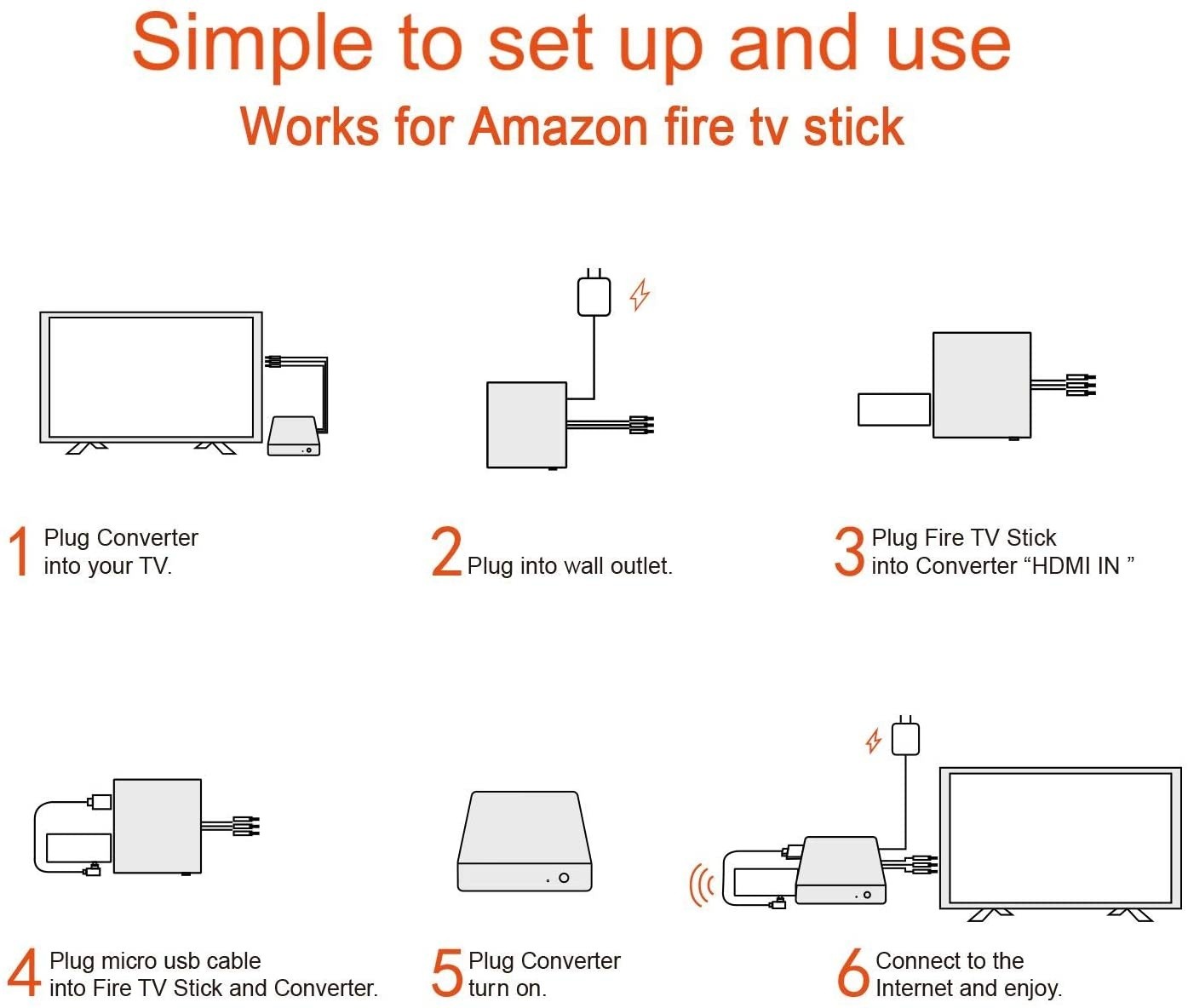 Simple to set up and use

Works for Amazon fire tv stick

1 Plug Converter into your TV.

2 Plug into wall outlet.

3 Plug Fire TV Stick into Converter “HDMI IN ”

4 Plug micro usb cable into Fire TV Stick and Converter.

5 Plug Converter turn on.

6 Connect to the Internet and enjoy.