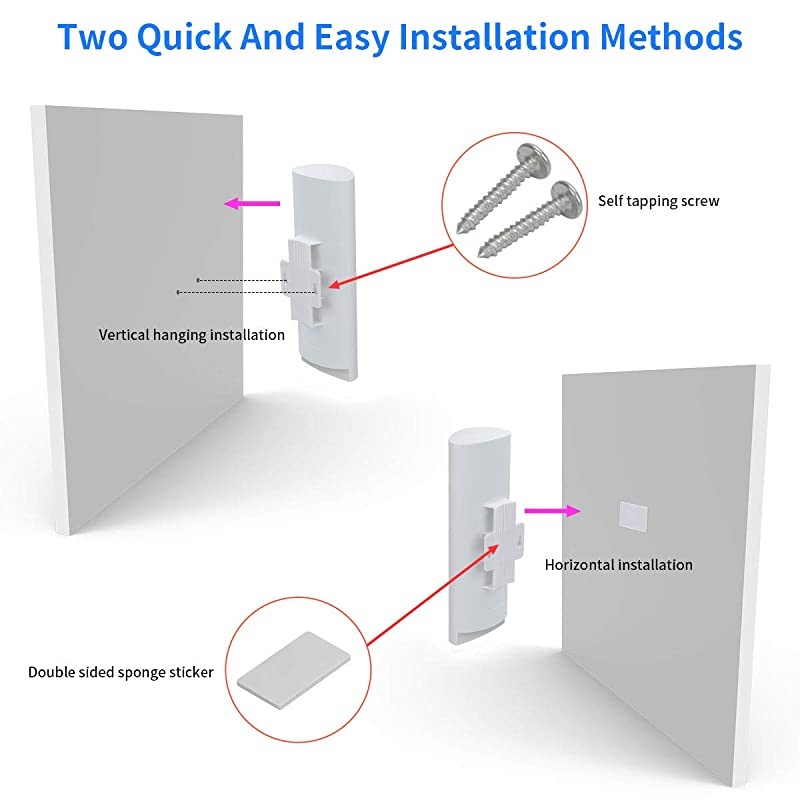 Two Quick And Easy Installation Methods

Self tapping screw

Vertical hanging installation

Horizontal installation

Double sided sponge sticker