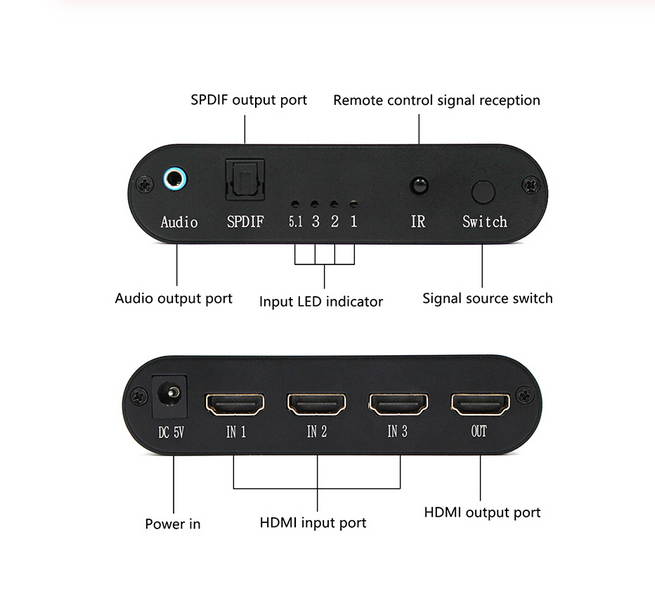 SPDIF output port
Remote control signal reception

Audio
SPDIF
5.1 3 2 1
IR
Switch

Audio output port
Input LED indicator
Signal source switch

DC 5V
IN 1
IN 2
IN 3
OUT

Power in
HDMI input port
HDMI output port