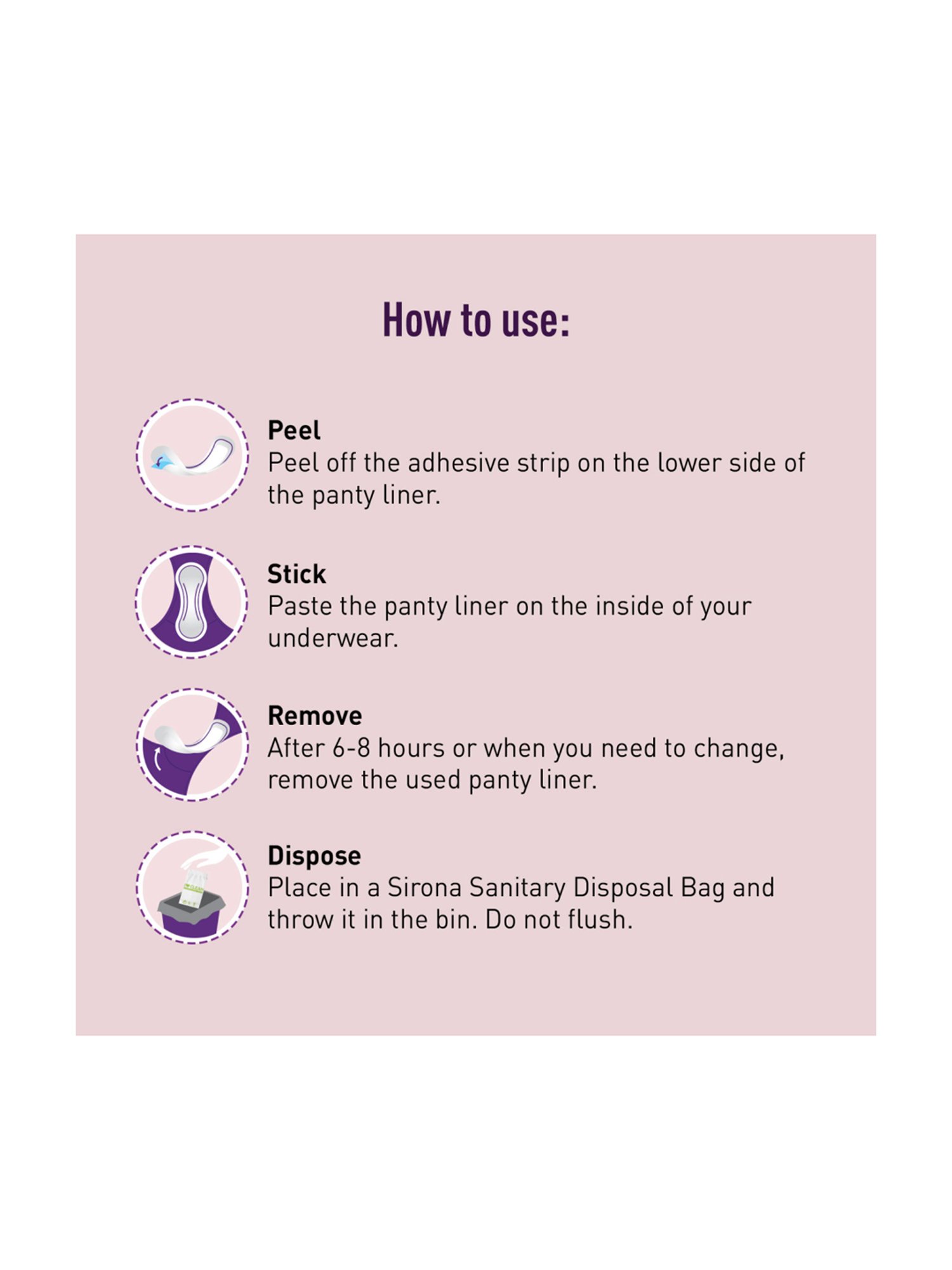 How to use:

Peel
Peel off the adhesive strip on the lower side of the panty liner.

Stick
Paste the panty liner on the inside of your underwear.

Remove
After 6-8 hours or when you need to change, remove the used panty liner.

Dispose
Place in a Sirona Sanitary Disposal Bag and throw it in the bin. Do not flush.