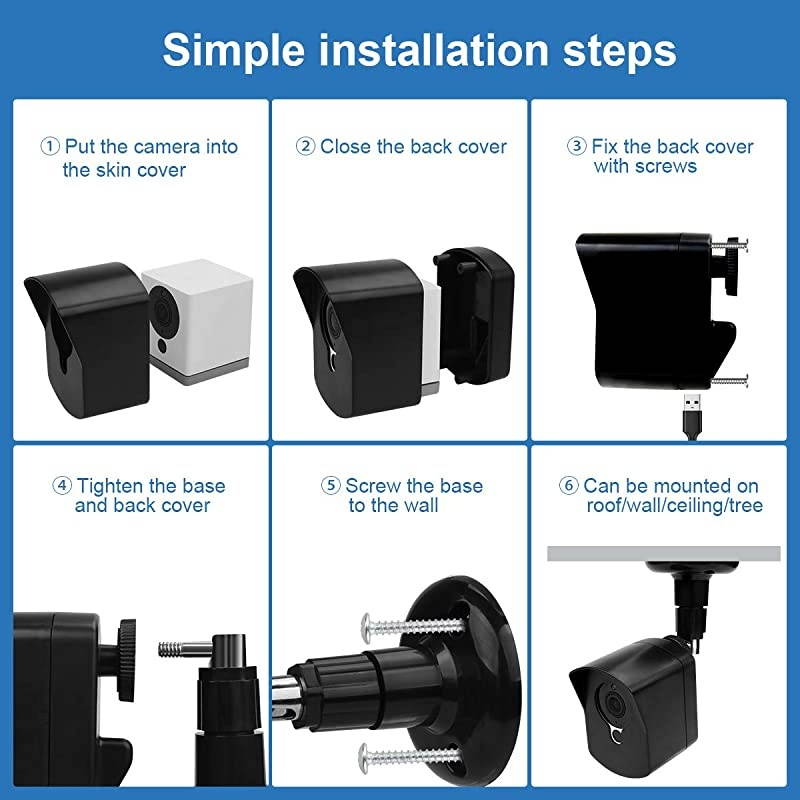 Simple installation steps

① Put the camera into the skin cover

② Close the back cover

③ Fix the back cover with screws

④ Tighten the base and back cover

⑤ Screw the base to the wall

⑥ Can be mounted on roof/wall/ceiling/tree