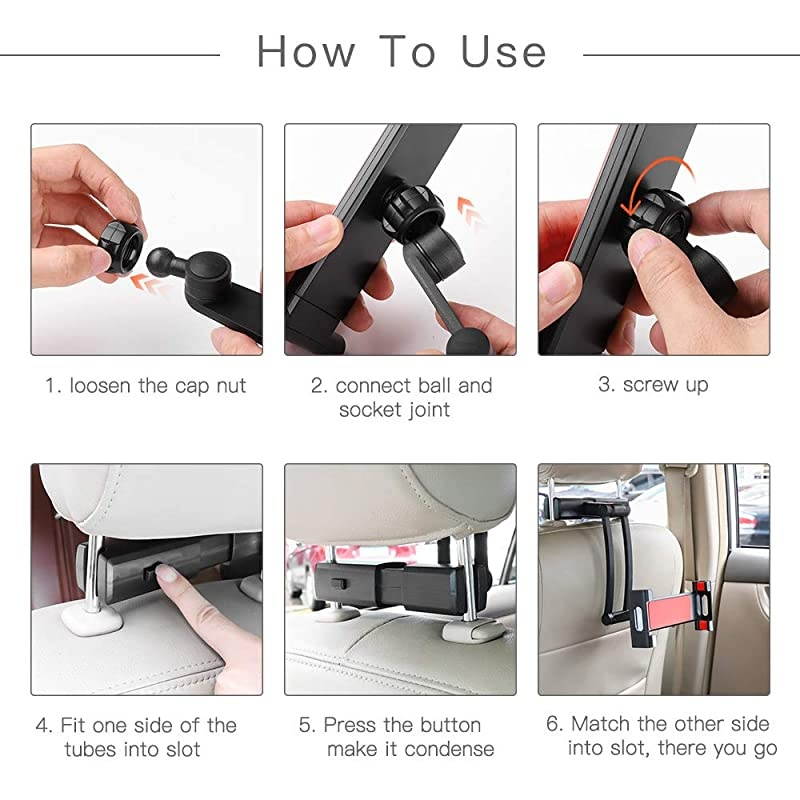 How To Use

1. loosen the cap nut

2. connect ball and socket joint

3. screw up

4. Fit one side of the tubes into slot

5. Press the button make it condense

6. Match the other side into slot, there you go