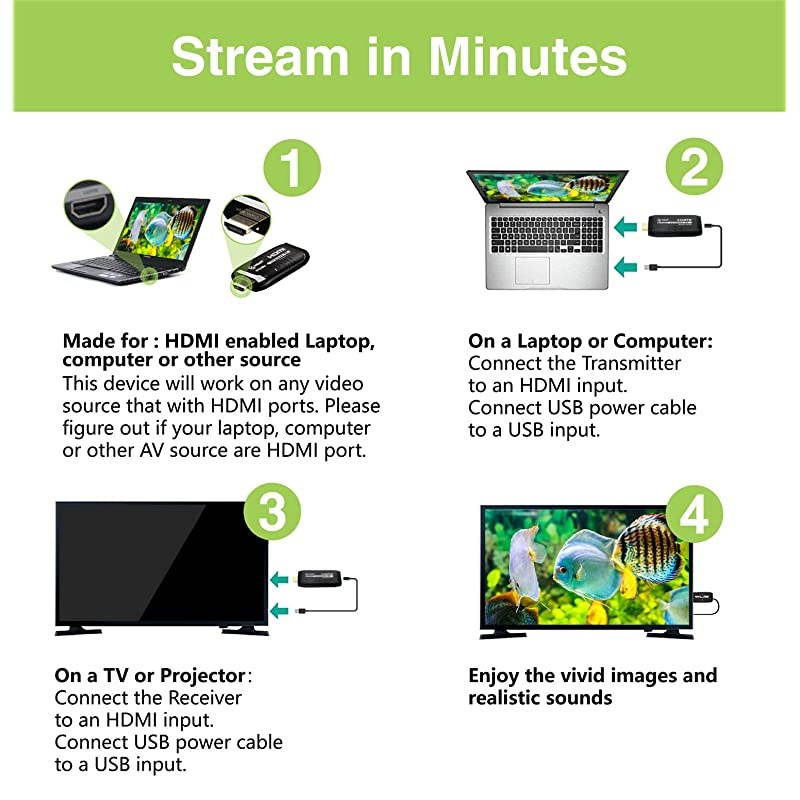 Stream in Minutes

1

Made for : HDMI enabled Laptop, computer or other source
This device will work on any video source that with HDMI ports. Please figure out if your laptop, computer or other AV source are HDMI port.

2

On a Laptop or Computer:
Connect the Transmitter to an HDMI input.
Connect USB power cable to a USB input.

3

On a TV or Projector:
Connect the Receiver to an HDMI input.
Connect USB power cable to a USB input.

4

Enjoy the vivid images and realistic sounds