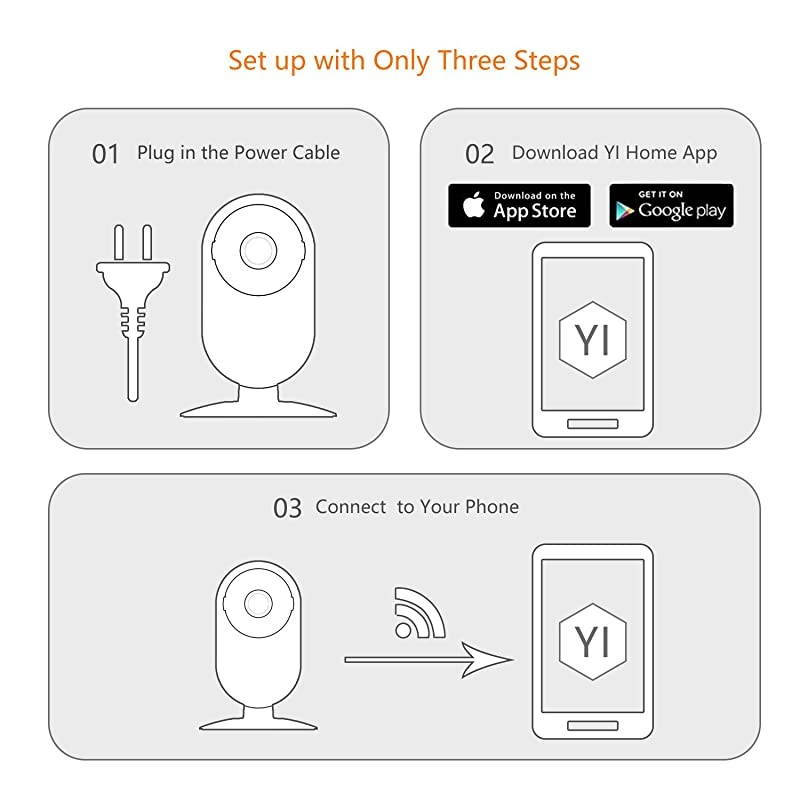 Set up with Only Three Steps

01 Plug in the Power Cable

02 Download YI Home App

Download on the App Store

GET IT ON Google play

YI

03 Connect to Your Phone

YI