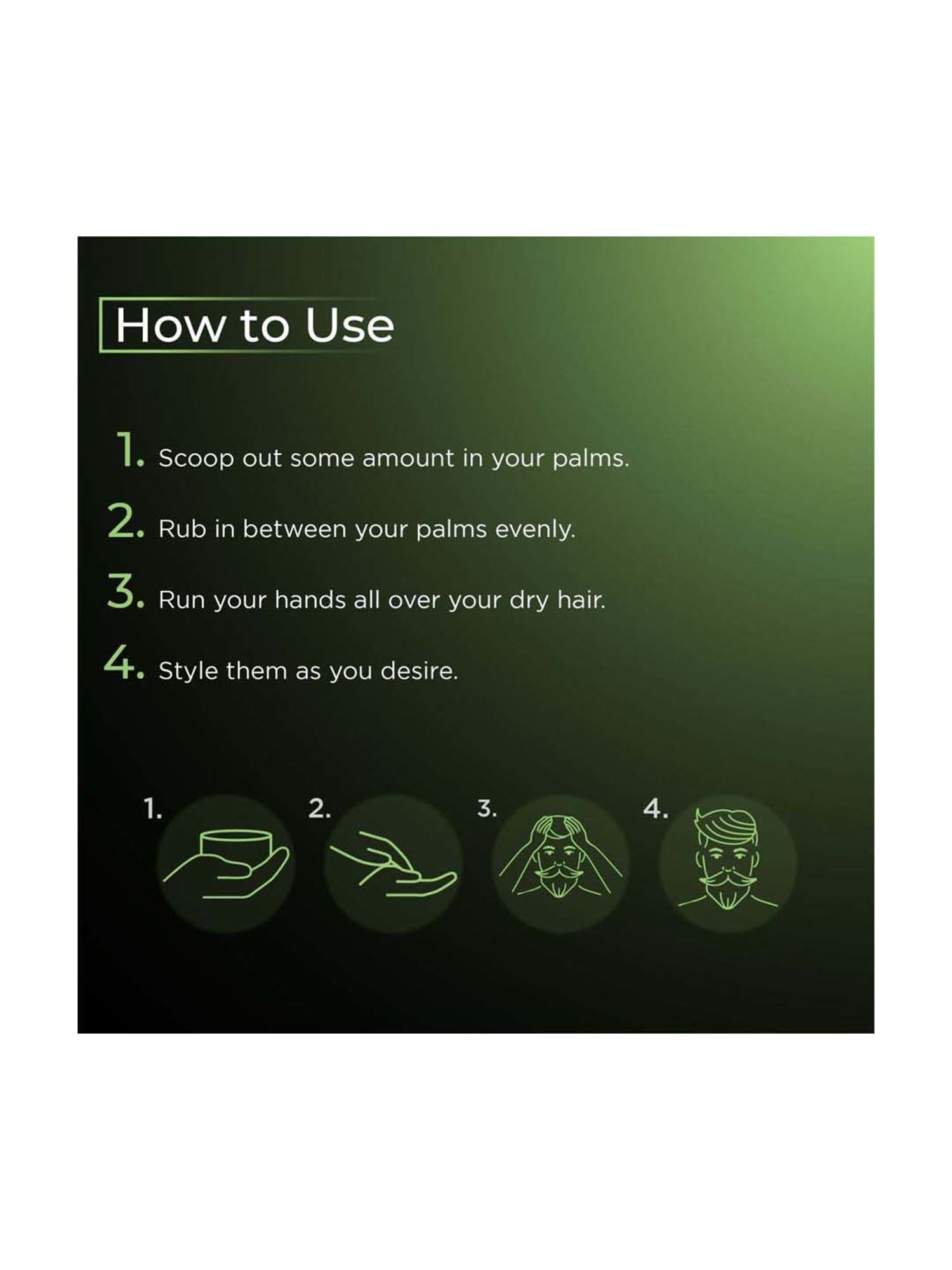 How to Use

1. Scoop out some amount in your palms.

2. Rub in between your palms evenly.

3. Run your hands all over your dry hair.

4. Style them as you desire.

1.

2.

3.

4.