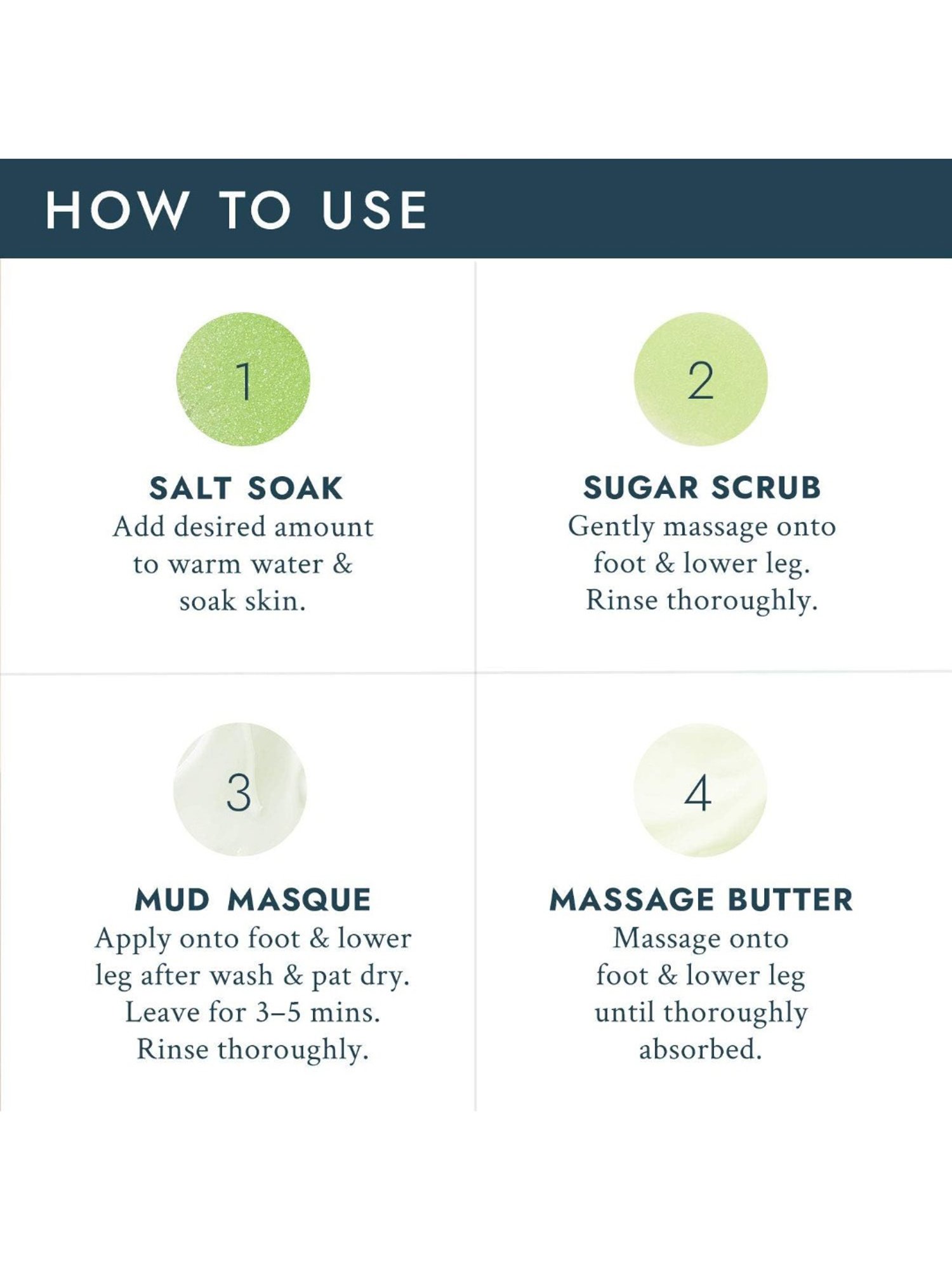 HOW TO USE

1

SALT SOAK
Add desired amount to warm water & soak skin.

2

SUGAR SCRUB
Gently massage onto foot & lower leg. Rinse thoroughly.

3

MUD MASQUE
Apply onto foot & lower leg after wash & pat dry. Leave for 3–5 mins. Rinse thoroughly.

4

MASSAGE BUTTER
Massage onto foot & lower leg until thoroughly absorbed.