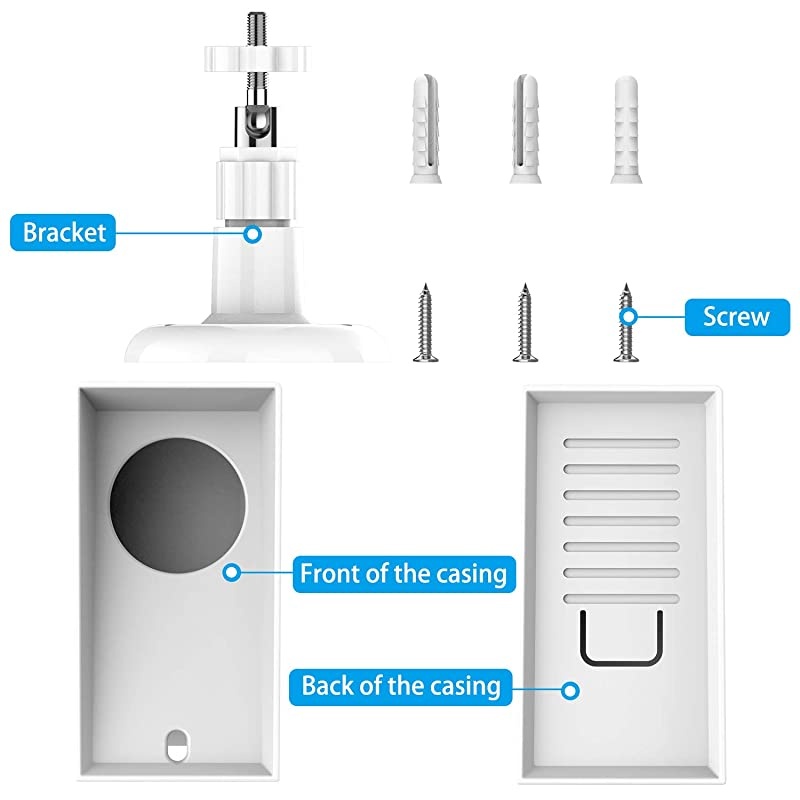 Bracket

Screw

Front of the casing

Back of the casing