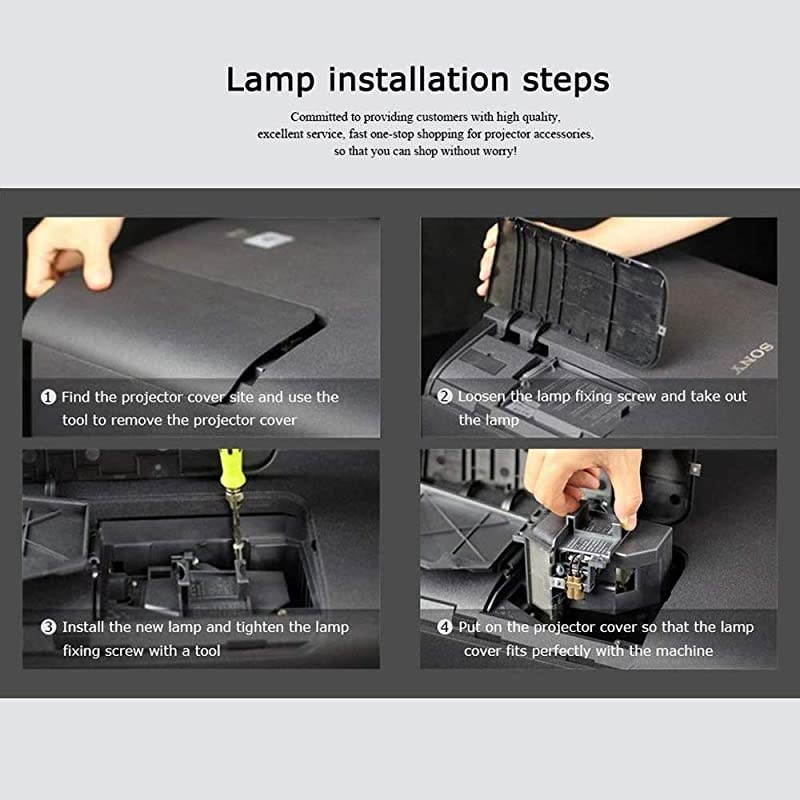 Lamp installation steps

Committed to providing customers with high quality, excellent service, fast one-stop shopping for projector accessories, so that you can shop without worry!

SONY

❶ Find the projector cover site and use the tool to remove the projector cover

❷ Loosen the lamp fixing screw and take out the lamp

❸ Install the new lamp and tighten the lamp fixing screw with a tool

❹ Put on the projector cover so that the lamp cover fits perfectly with the machine