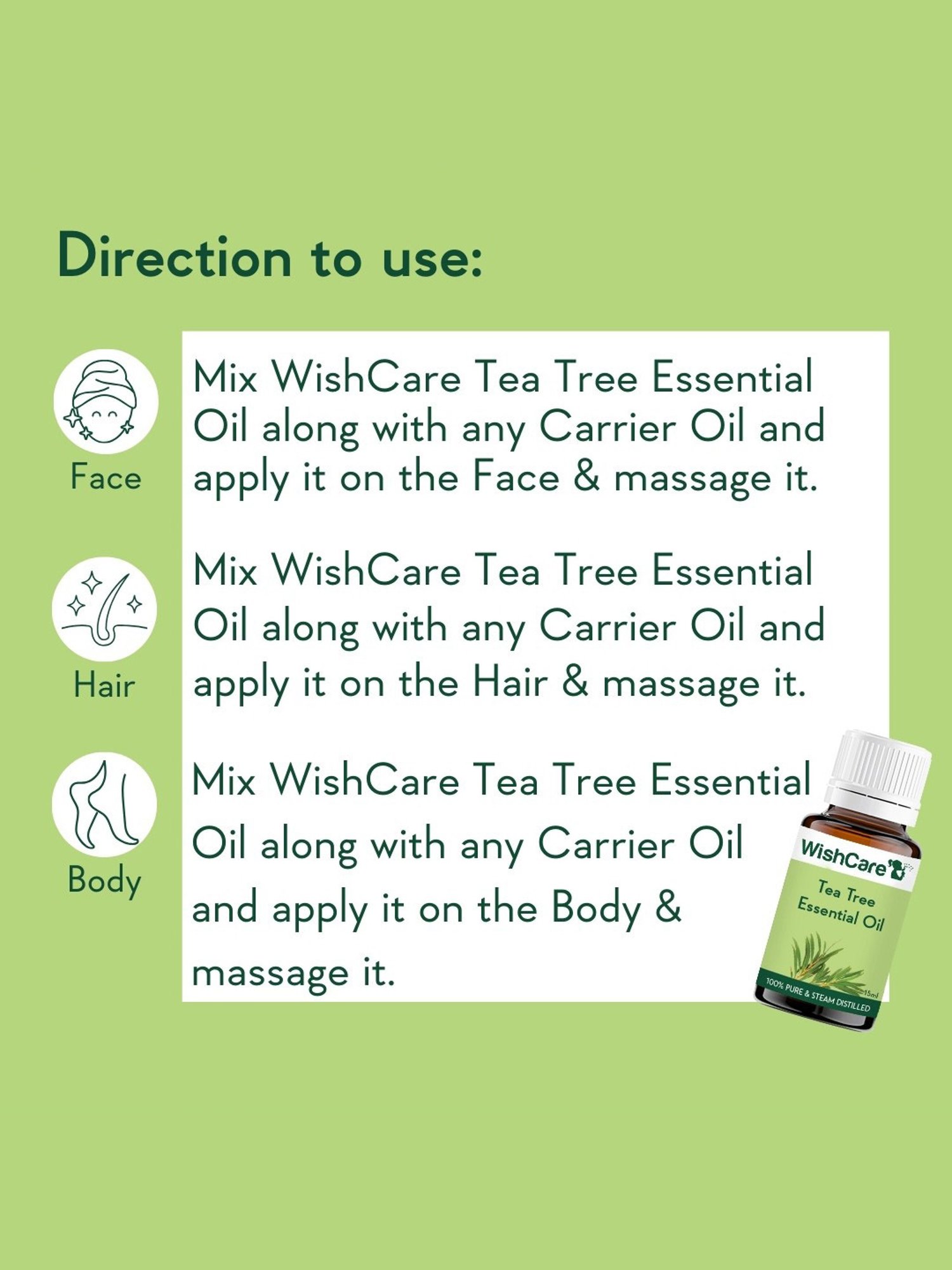 Direction to use:

Face

Mix WishCare Tea Tree Essential Oil along with any Carrier Oil and apply it on the Face & massage it.

Hair

Mix WishCare Tea Tree Essential Oil along with any Carrier Oil and apply it on the Hair & massage it.

Body

Mix WishCare Tea Tree Essential Oil along with any Carrier Oil and apply it on the Body & massage it.

WishCare

Tea Tree Essential Oil

15ml

100% PURE & STEAM DISTILLED