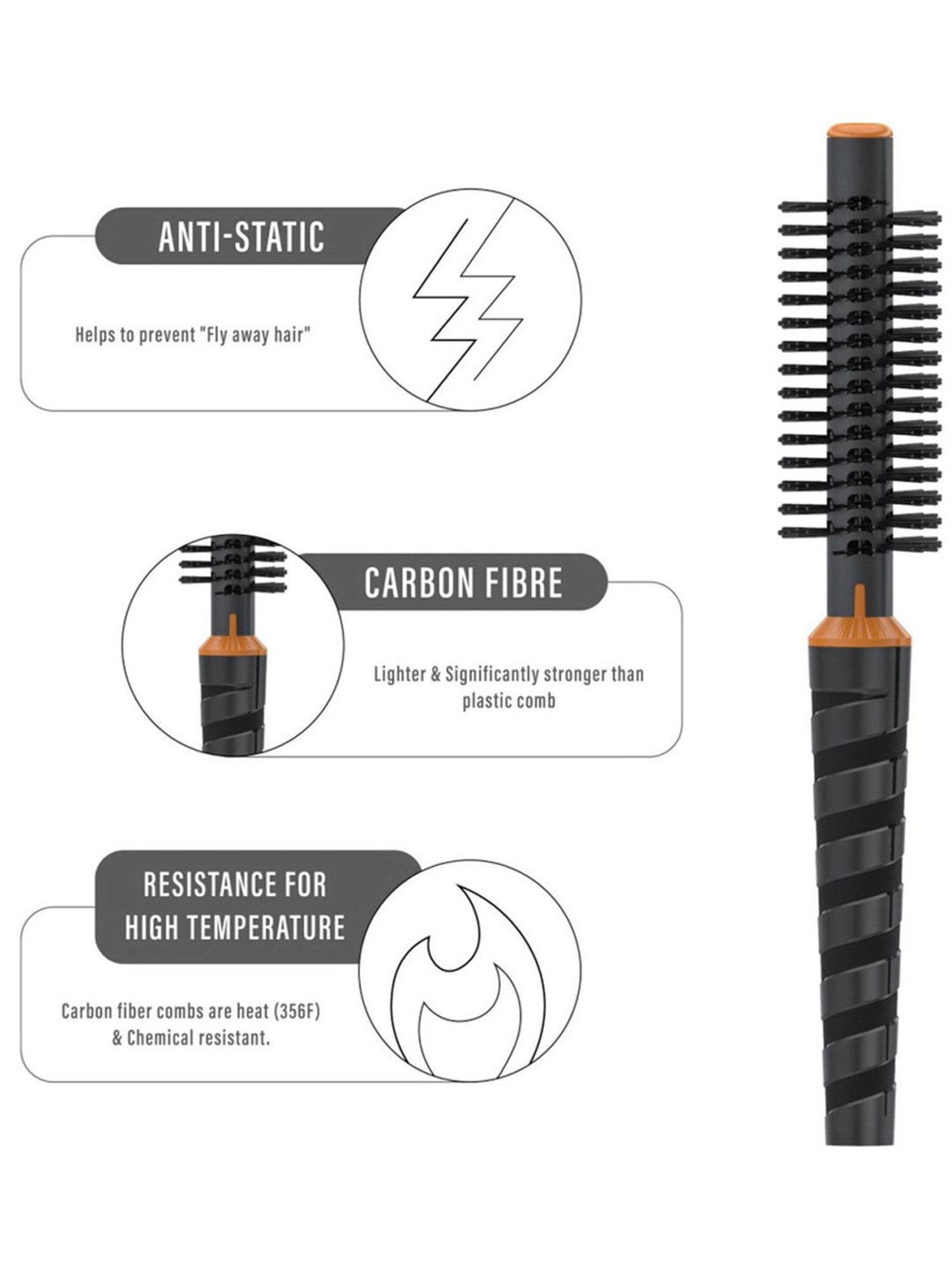 ANTI-STATIC

Helps to prevent "Fly away hair"

CARBON FIBRE

Lighter & Significantly stronger than plastic comb

RESISTANCE FOR HIGH TEMPERATURE

Carbon fiber combs are heat (356F) & Chemical resistant.