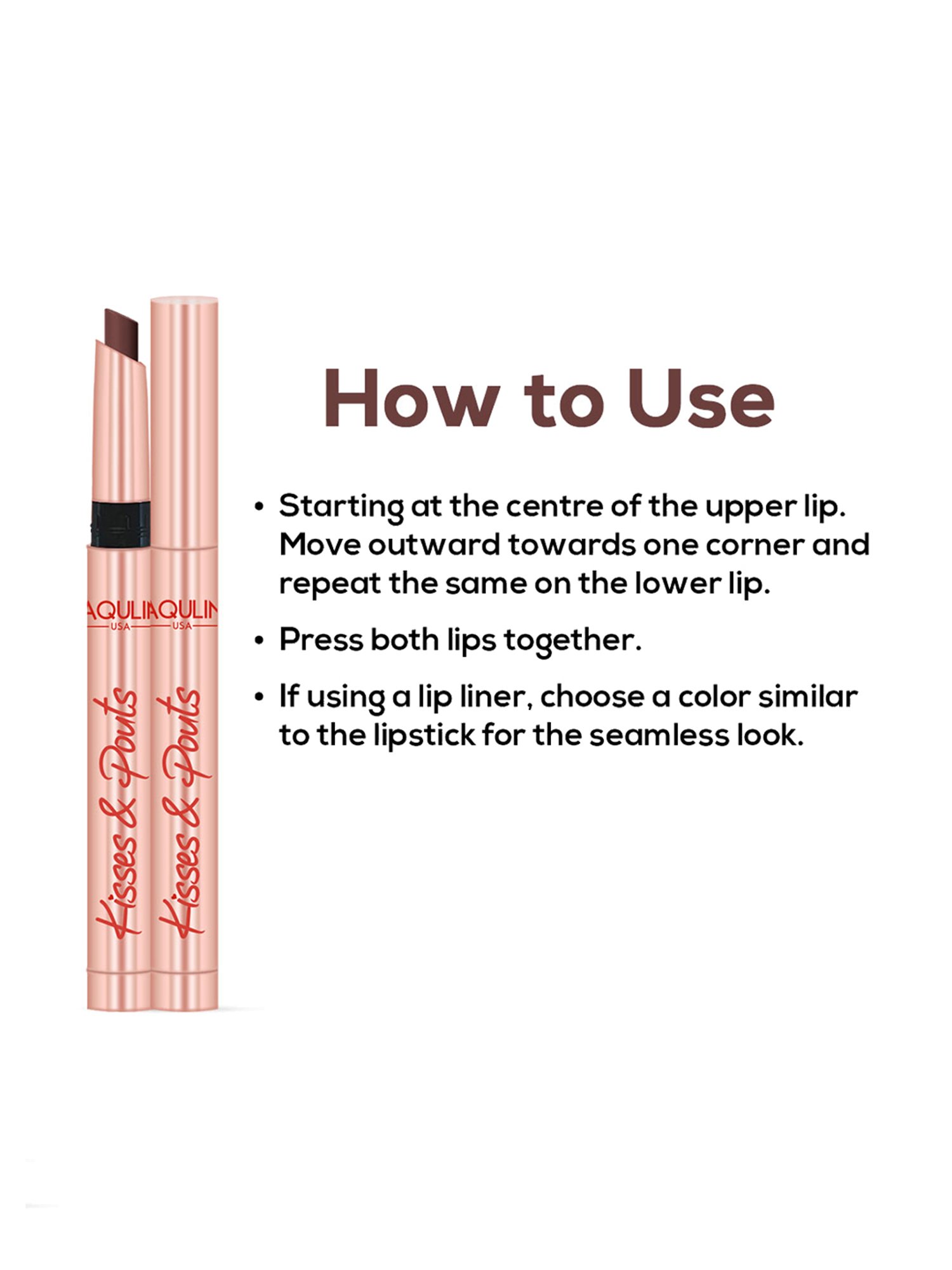 AQULI
USA

Kisses & Pouts

AQULIN
USA

Kisses & Pouts

How to Use

• Starting at the centre of the upper lip. Move outward towards one corner and repeat the same on the lower lip.

• Press both lips together.

• If using a lip liner, choose a color similar to the lipstick for the seamless look.