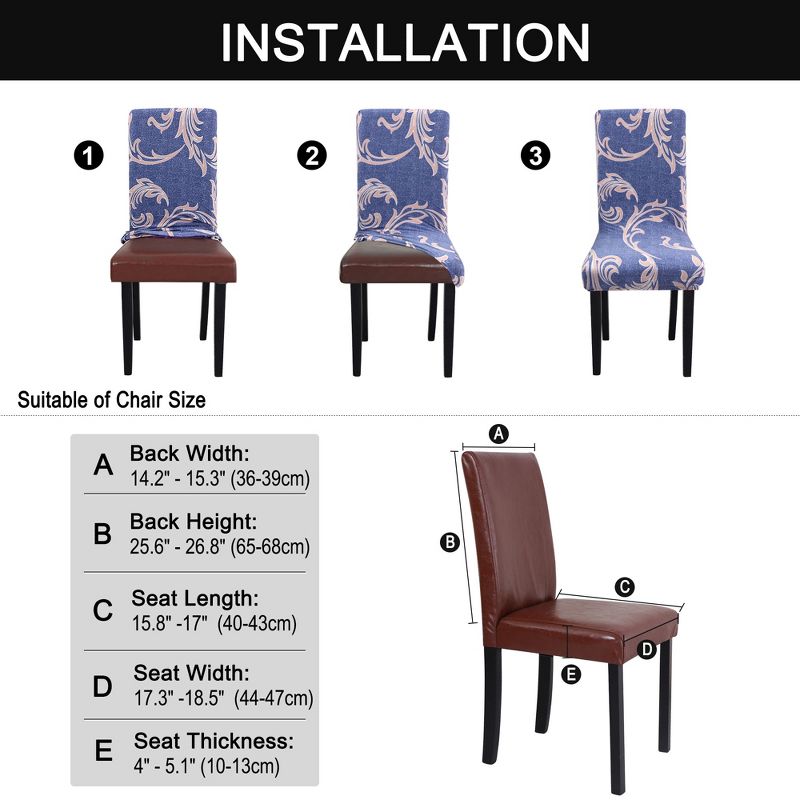 INSTALLATION

1

2

3

Suitable of Chair Size

A Back Width:
14.2" - 15.3" (36-39cm)

B Back Height:
25.6" - 26.8" (65-68cm)

C Seat Length:
15.8" -17" (40-43cm)

D Seat Width:
17.3" -18.5" (44-47cm)

E Seat Thickness:
4" - 5.1" (10-13cm)

A

B

C

D

E