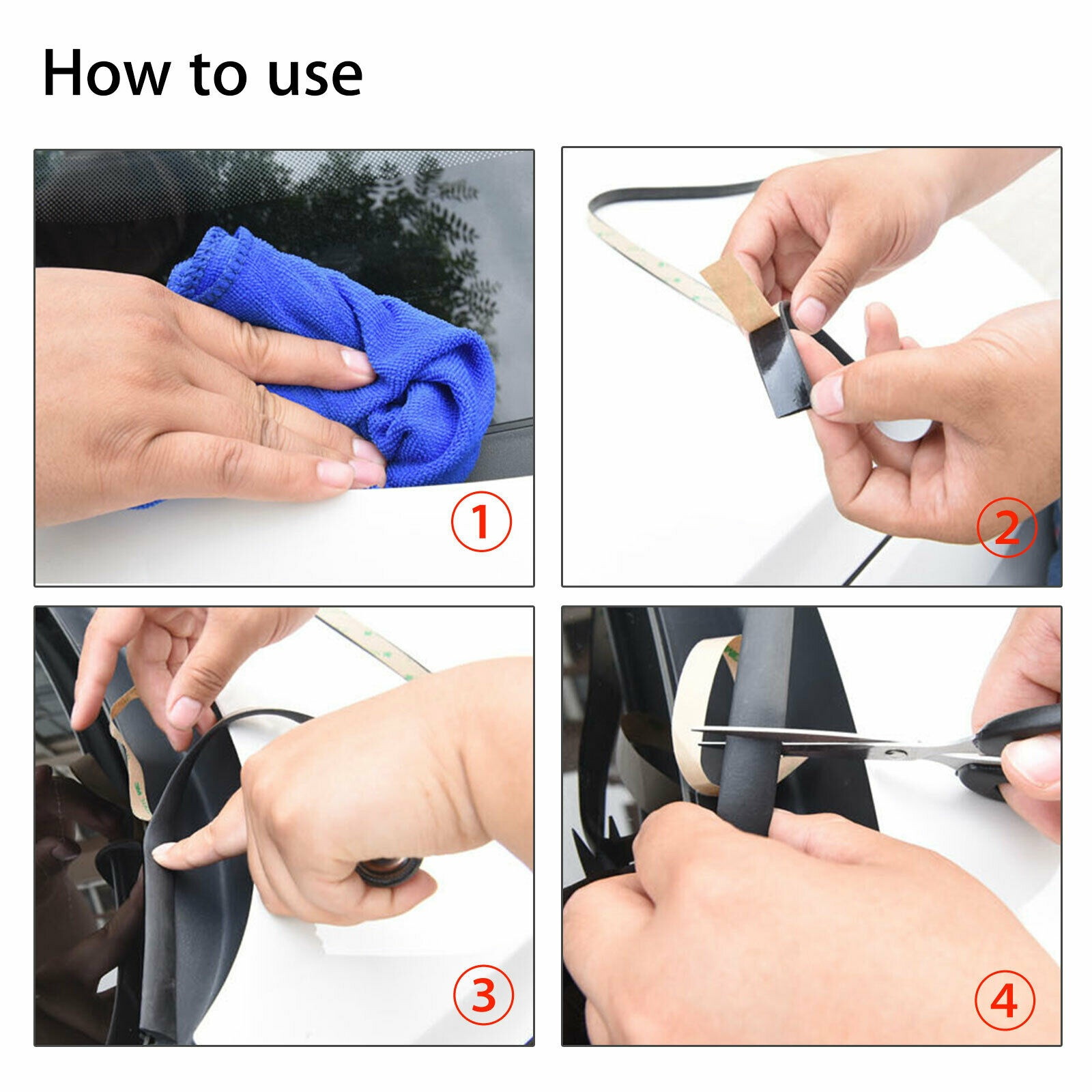 How to use

①

②

③

④