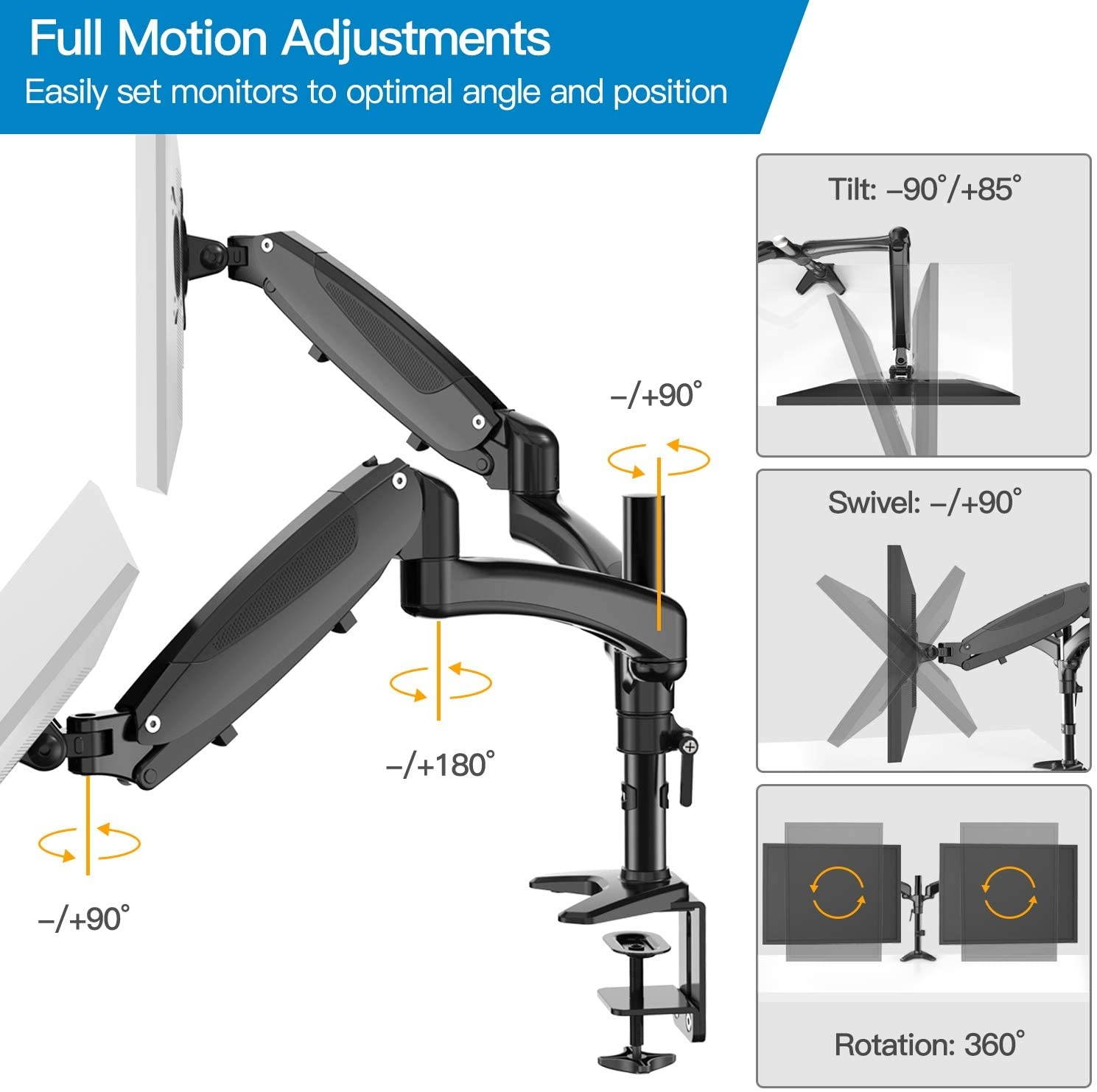 Full Motion Adjustments
Easily set monitors to optimal angle and position

–/+90°

–/+180°

–/+90°

Tilt: –90°/+85°

Swivel: –/+90°

Rotation: 360°